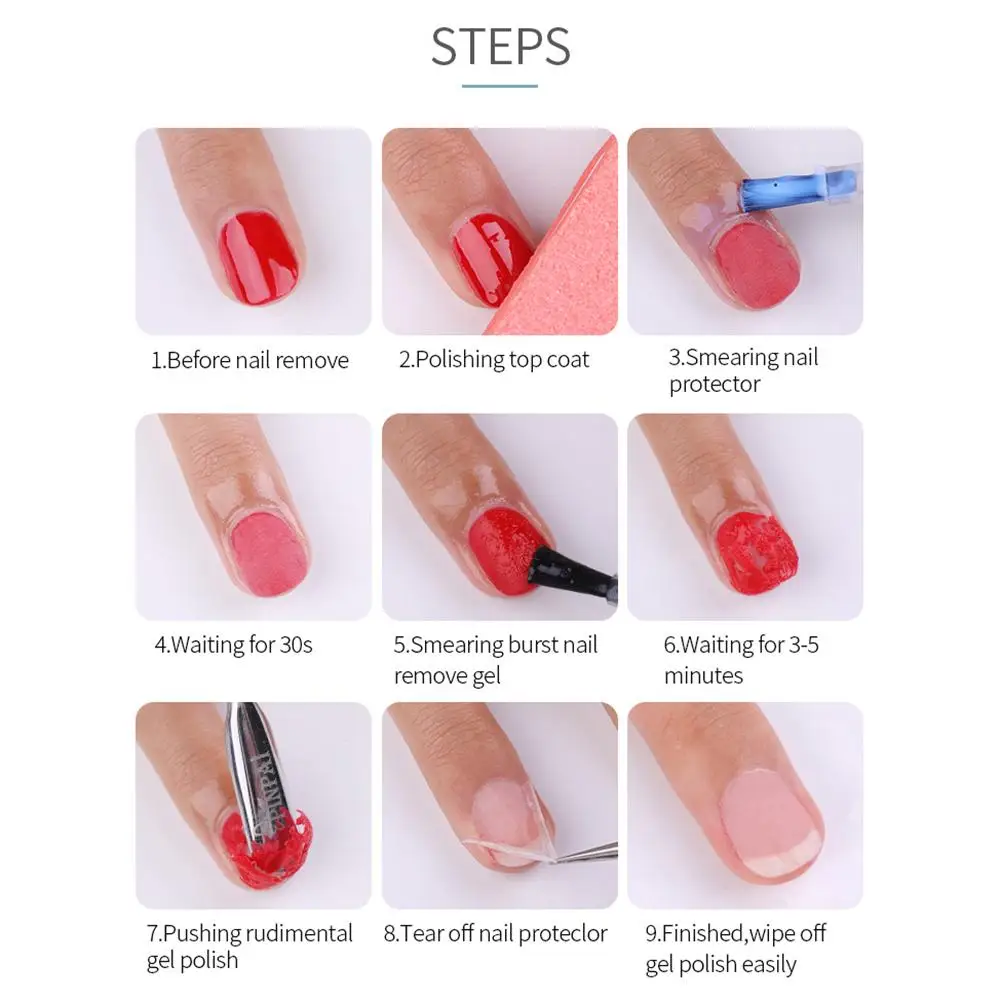 STEPS

1.Before nail remove

2.Polishing top coat

3.Smearing nail protector

4.Waiting for 30s

5.Smearing burst nail remove gel

6.Waiting for 3-5 minutes

7.Pushing rudimental gel polish

8.Tear off nail proteclor

9.Finished,wipe off gel polish easily