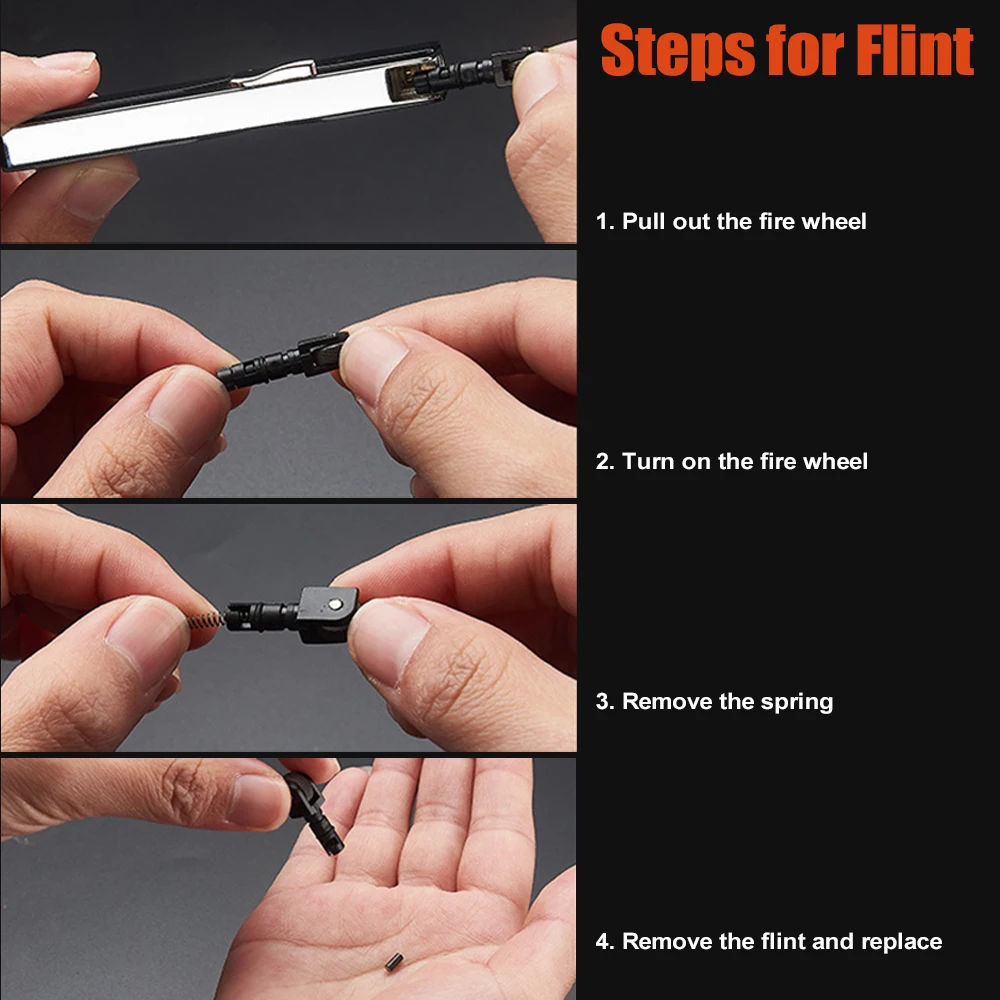 Steps for Flint

1. Pull out the fire wheel

2. Turn on the fire wheel

3. Remove the spring

4. Remove the flint and replace