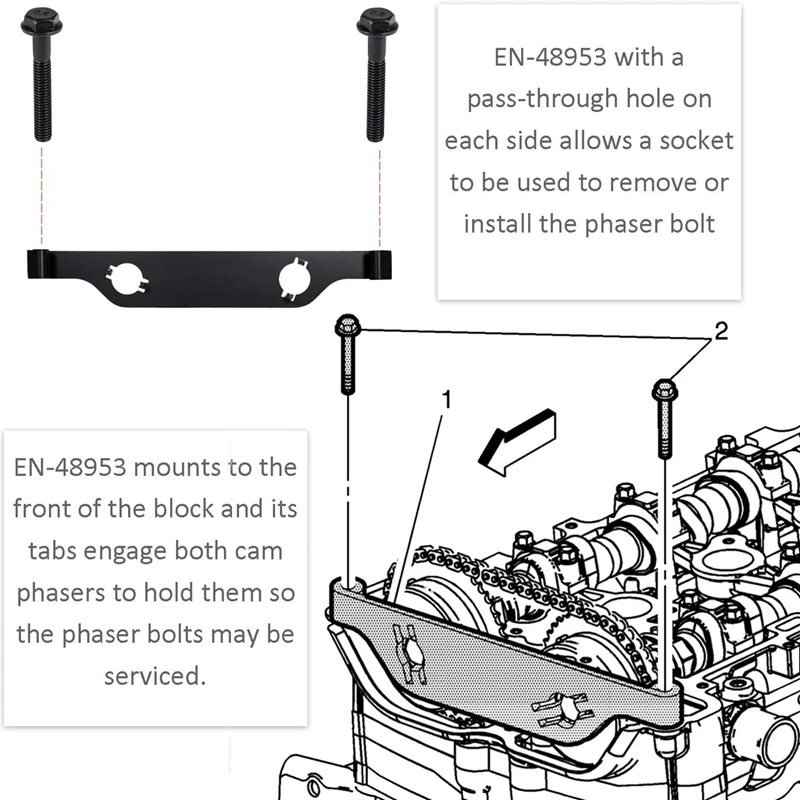 EN-48953 with a pass-through hole on each side allows a socket to be used to remove or install the phaser bolt

2

1

EN-48953 mounts to the front of the block and its tabs engage both cam phasers to hold them so the phaser bolts may be serviced.