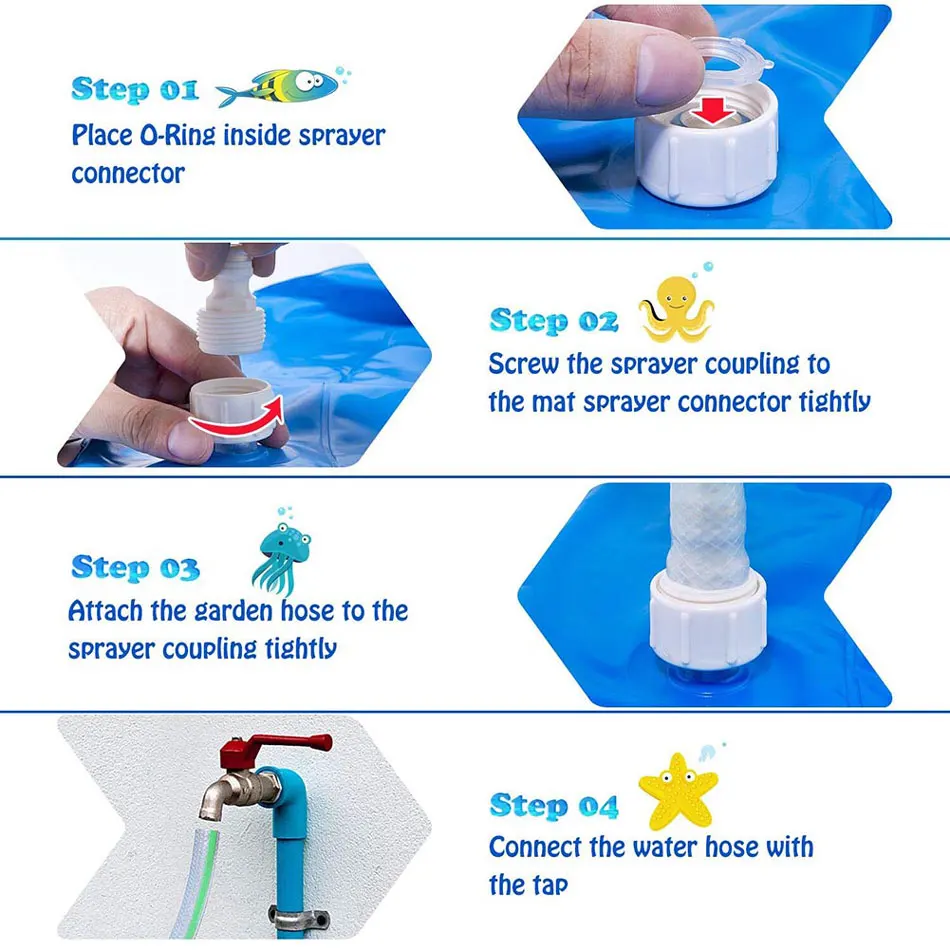 Step 01
Place O-Ring inside sprayer connector

Step 02
Screw the sprayer coupling to the mat sprayer connector tightly

Step 03
Attach the garden hose to the sprayer coupling tightly

Step 04
Connect the water hose with the tap