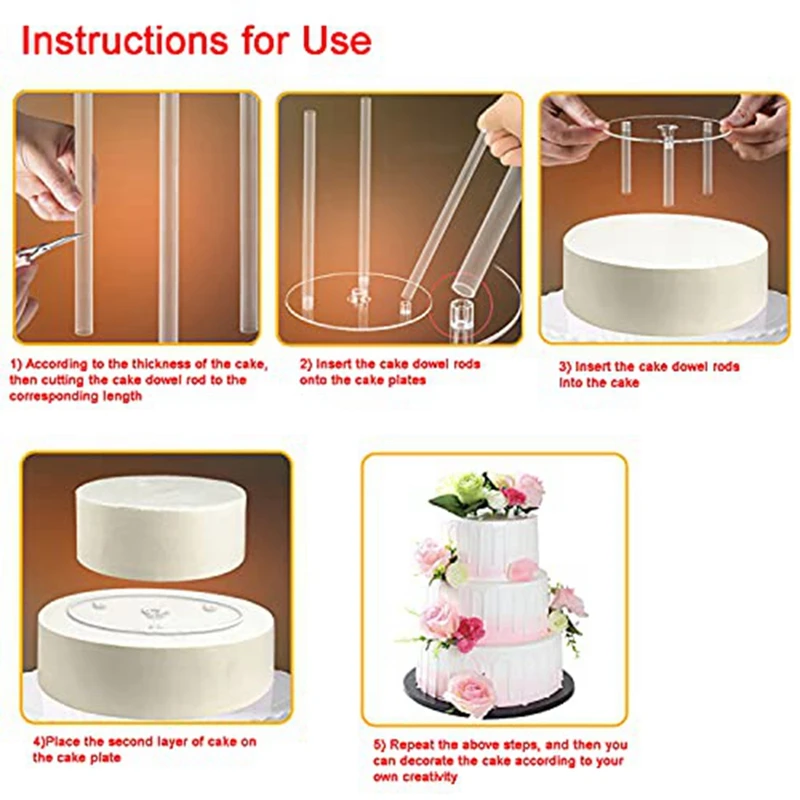 Instructions for Use

1) According to the thickness of the cake, then cutting the cake dowel rod to the corresponding length

2) Insert the cake dowel rods onto the cake plates

3) Insert the cake dowel rods into the cake

4)Place the second layer of cake on the cake plate

5) Repeat the above steps, and then you can decorate the cake according to your own creativity