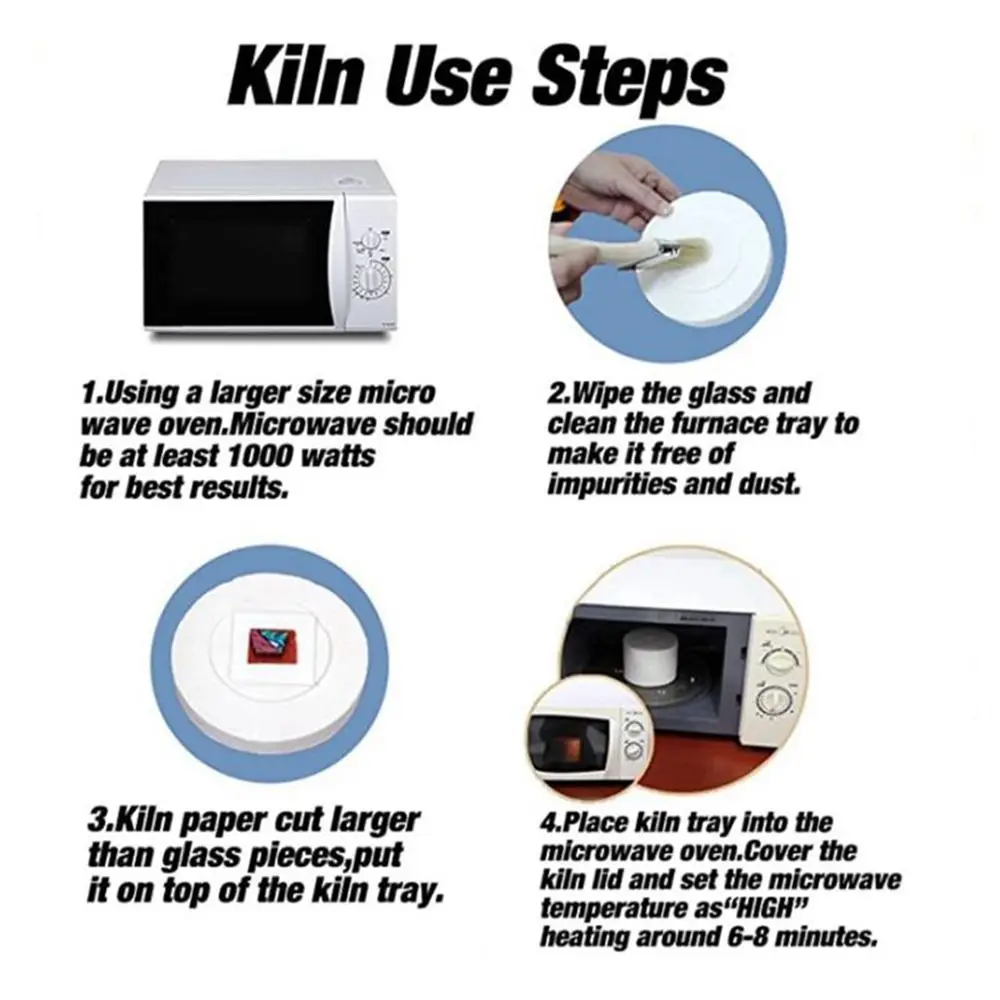 Kiln Use Steps

1.Using a larger size micro wave oven.Microwave should be at least 1000 watts for best results.

2.Wipe the glass and clean the furnace tray to make it free of impurities and dust.

3.Kiln paper cut larger than glass pieces,put it on top of the kiln tray.

4.Place kiln tray into the microwave oven.Cover the kiln lid and set the microwave temperature as"HIGH" heating around 6-8 minutes.