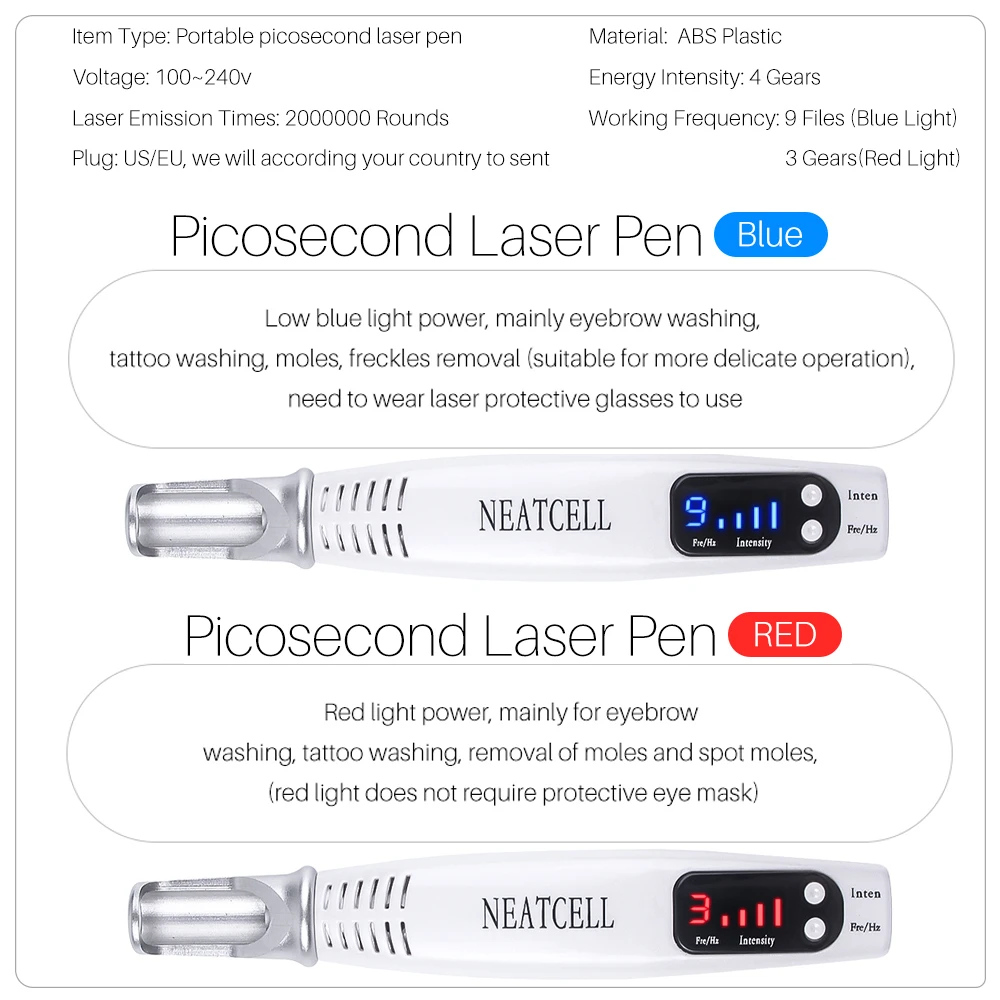 Item Type: Portable picosecond laser pen
Voltage: 100~240v
Laser Emission Times: 2000000 Rounds
Plug: US/EU, we will according your country to sent

Material: ABS Plastic
Energy Intensity: 4 Gears
Working Frequency: 9 Files (Blue Light)
3 Gears(Red Light)

Picosecond Laser Pen Blue

Low blue light power, mainly eyebrow washing, tattoo washing, moles, freckles removal (suitable for more delicate operation), need to wear laser protective glasses to use

NEATCELL
9
Fre/Hz Intensity
Inten
Fre/Hz

Picosecond Laser Pen RED

Red light power, mainly for eyebrow washing, tattoo washing, removal of moles and spot moles, (red light does not require protective eye mask)

NEATCELL
3
Fre/Hz Intensity
Inten
Fre/Hz