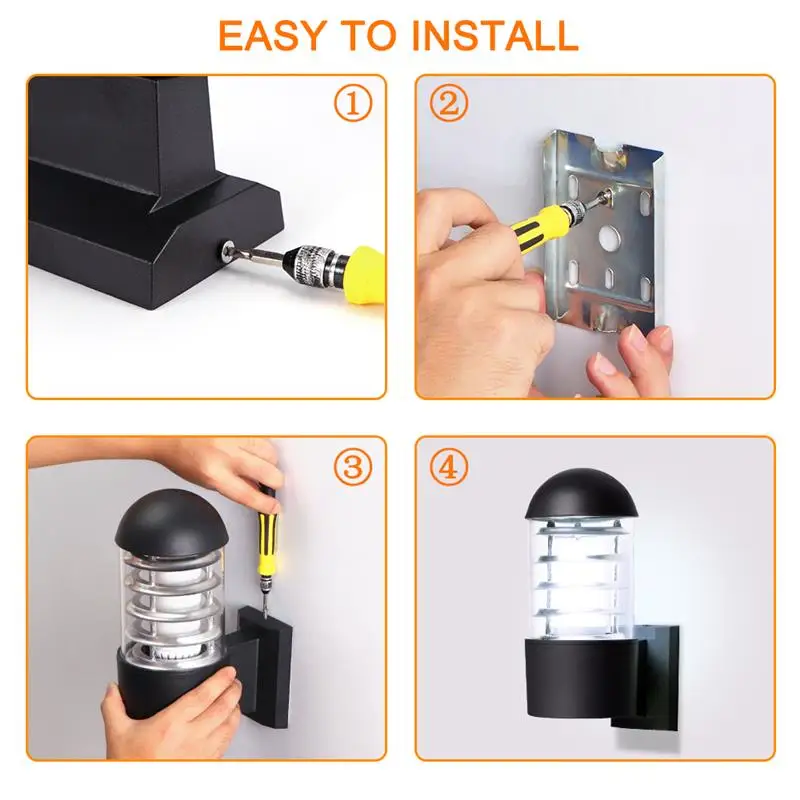 EASY TO INSTALL

①

②

③

④