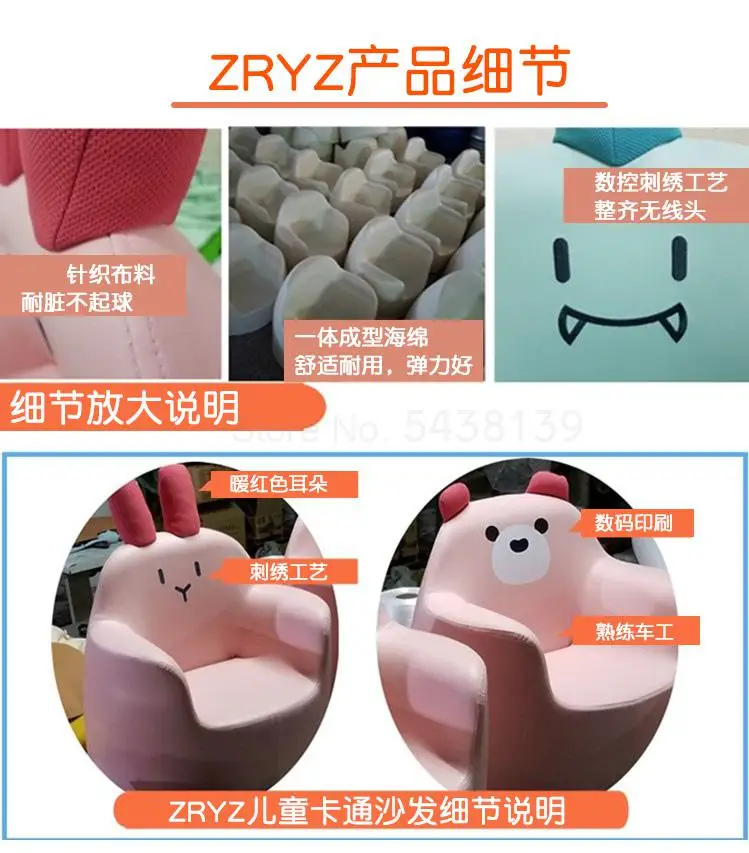 ZRYZ产品细节

针织布料
耐脏不起球

一体成型海绵
舒适耐用，弹力好

数控刺绣工艺
整齐无线头

细节放大说明

Store No. 5438139

暖红色耳朵

刺绣工艺

数码印刷

熟练车工

ZRYZ儿童卡通沙发细节说明