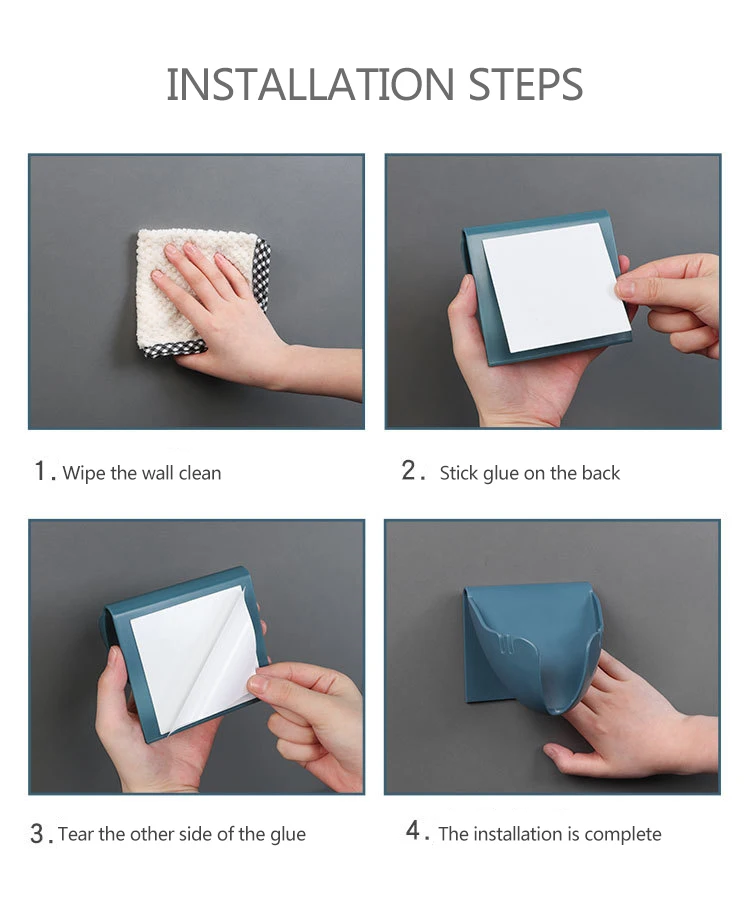 INSTALLATION STEPS

1. Wipe the wall clean

2. Stick glue on the back

3. Tear the other side of the glue

4. The installation is complete