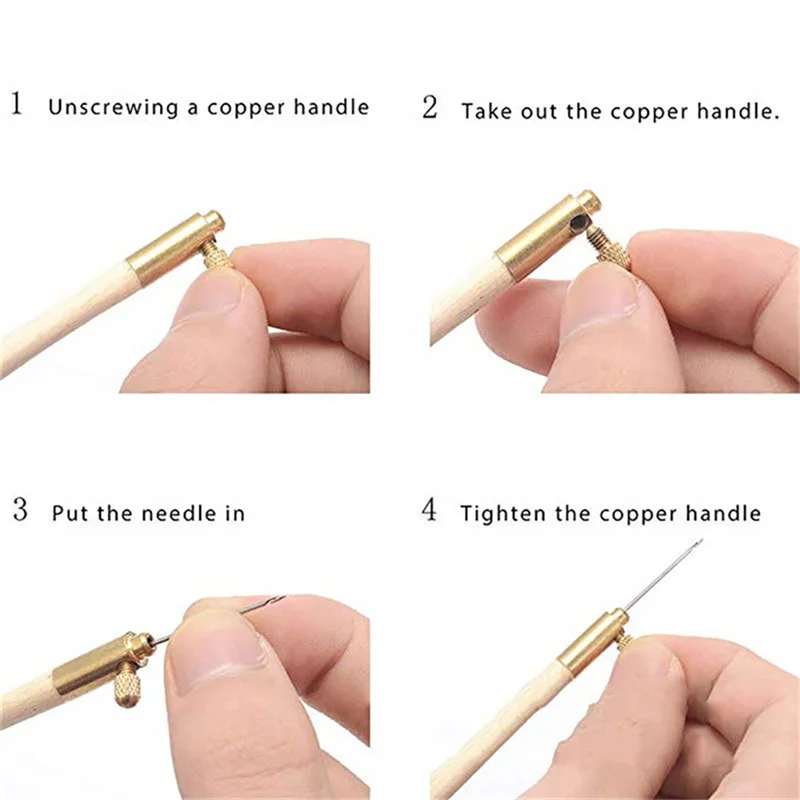 1 Unscrewing a copper handle

2 Take out the copper handle.

3 Put the needle in

4 Tighten the copper handle