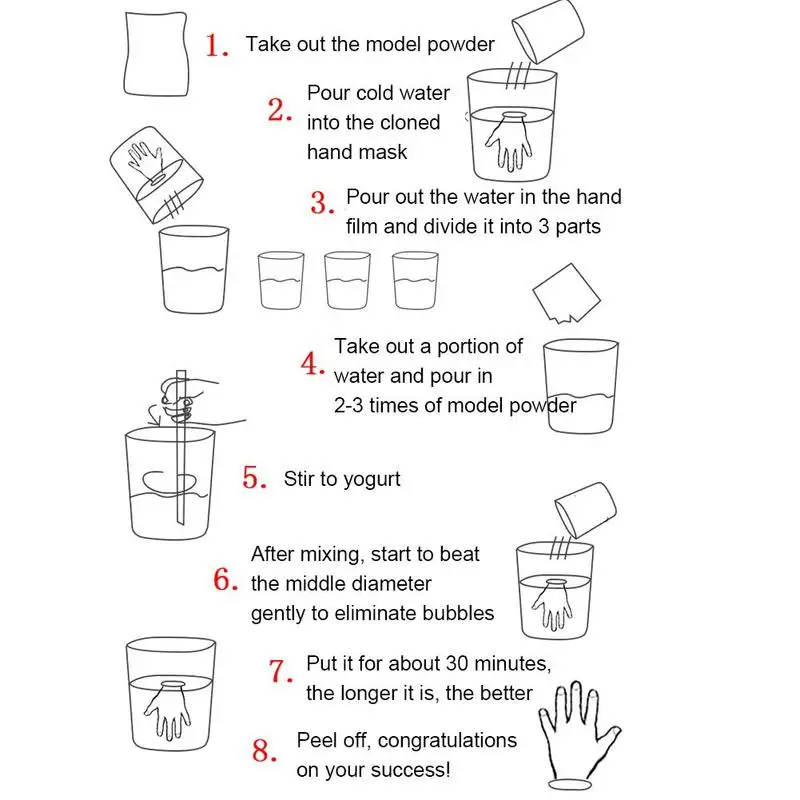 1. Take out the model powder

2. Pour cold water into the cloned hand mask

3. Pour out the water in the hand film and divide it into 3 parts

4. Take out a portion of water and pour in 2-3 times of model powder

5. Stir to yogurt

6. After mixing, start to beat the middle diameter gently to eliminate bubbles

7. Put it for about 30 minutes, the longer it is, the better

8. Peel off, congratulations on your success!