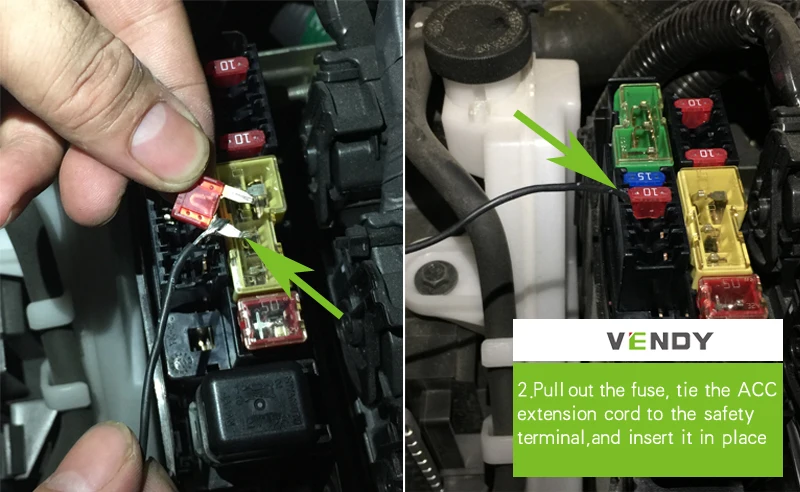 10

10

50

10

10

15

10

50

VENDY

2.Pull out the fuse, tie the ACC extension cord to the safety terminal,and insert it in place