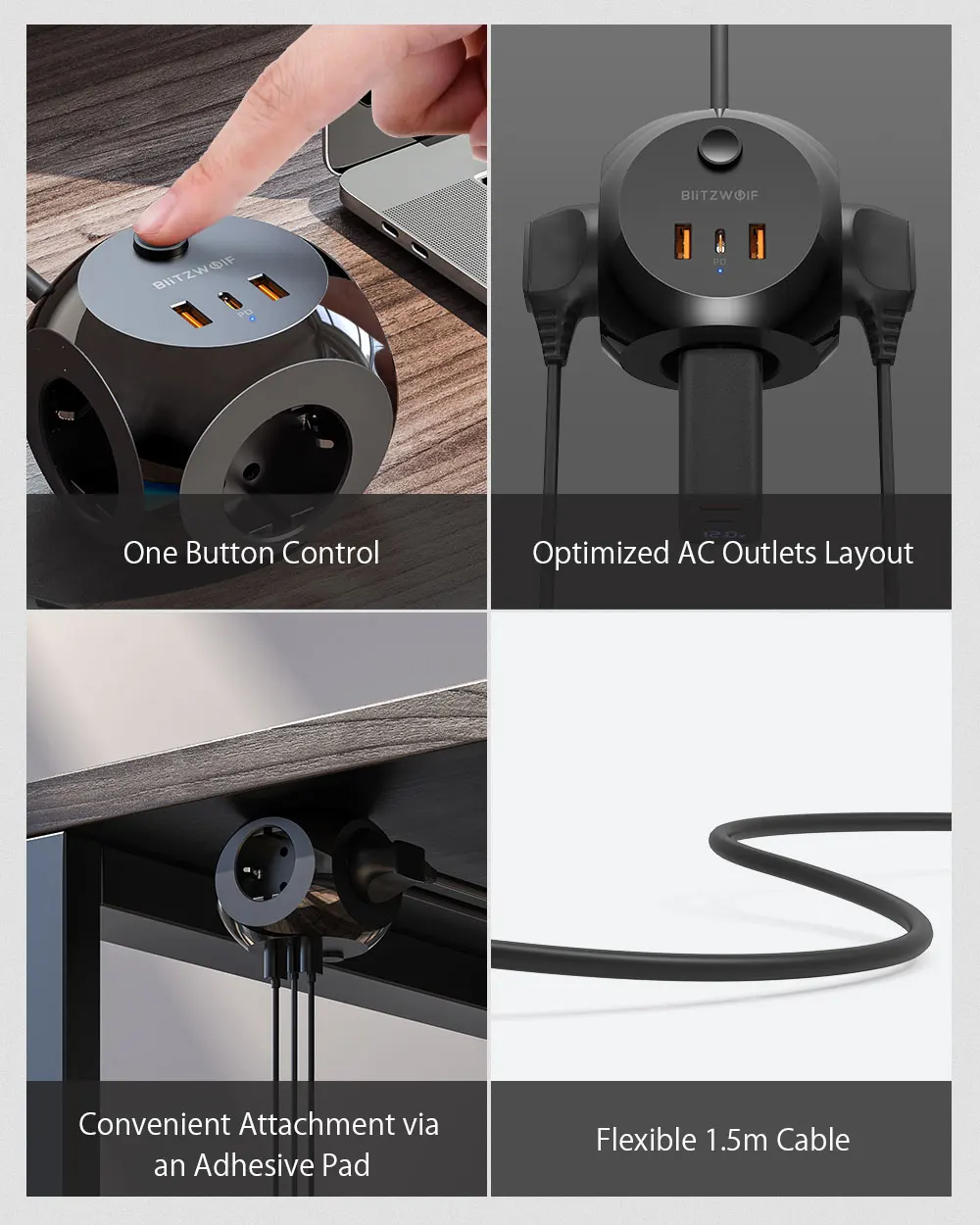 BlitzWolf
PD

One Button Control

BlitzWolf
PD

Optimized AC Outlets Layout

Convenient Attachment via an Adhesive Pad

Flexible 1.5m Cable