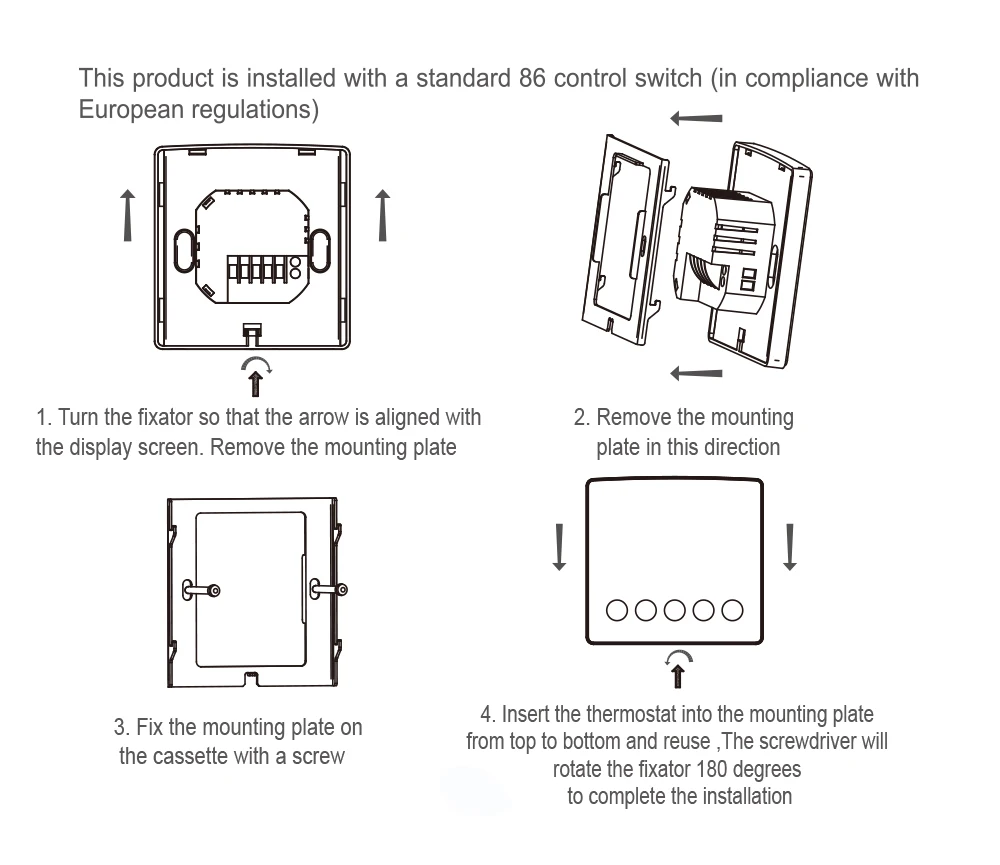 This product is installed with a standard 86 control switch (in compliance with European regulations)

1. Turn the fixator so that the arrow is aligned with the display screen. Remove the mounting plate

2. Remove the mounting plate in this direction

3. Fix the mounting plate on the cassette with a screw

4. Insert the thermostat into the mounting plate from top to bottom and reuse ,The screwdriver will rotate the fixator 180 degrees to complete the installation