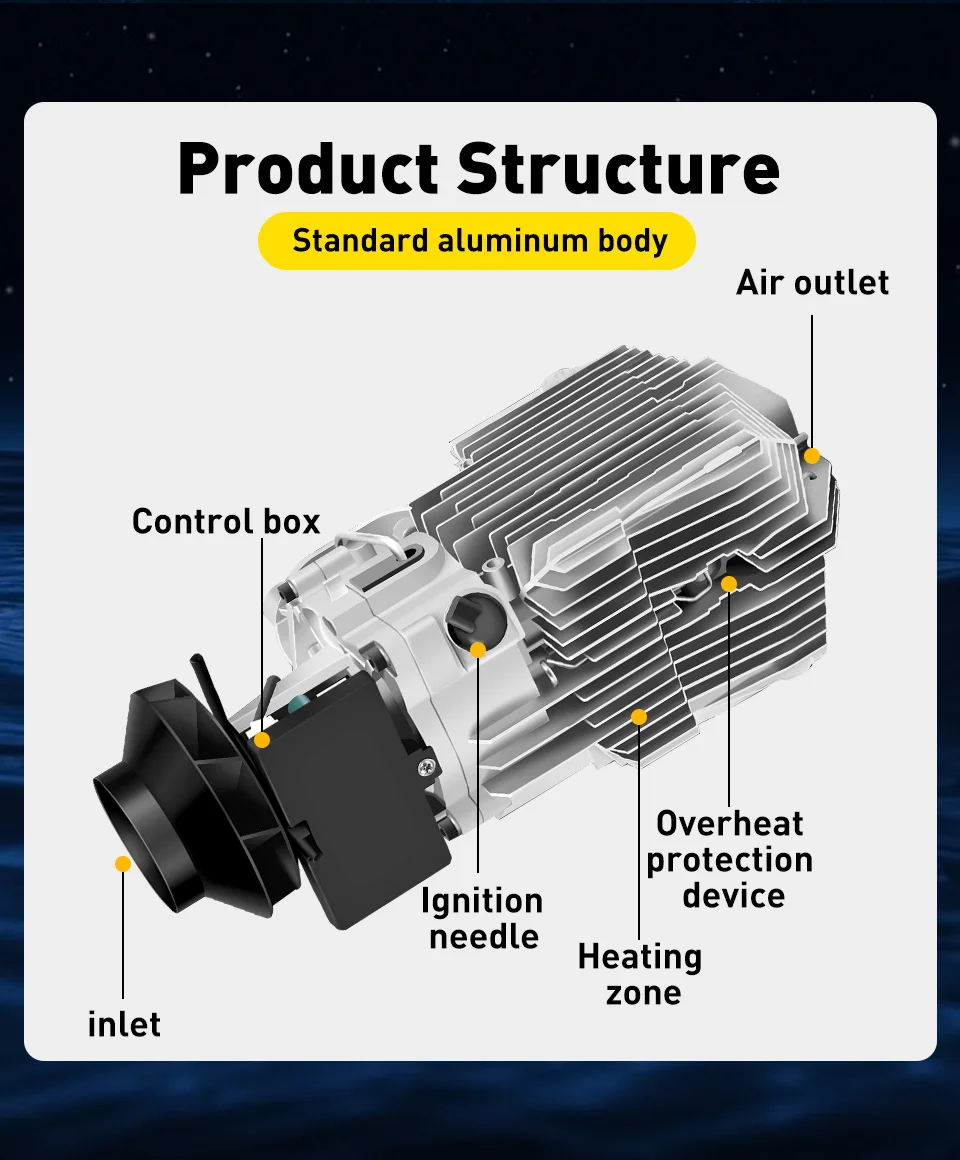 Product Structure

Standard aluminum body

Air outlet

Control box

Overheat protection device

Ignition needle

Heating zone

inlet