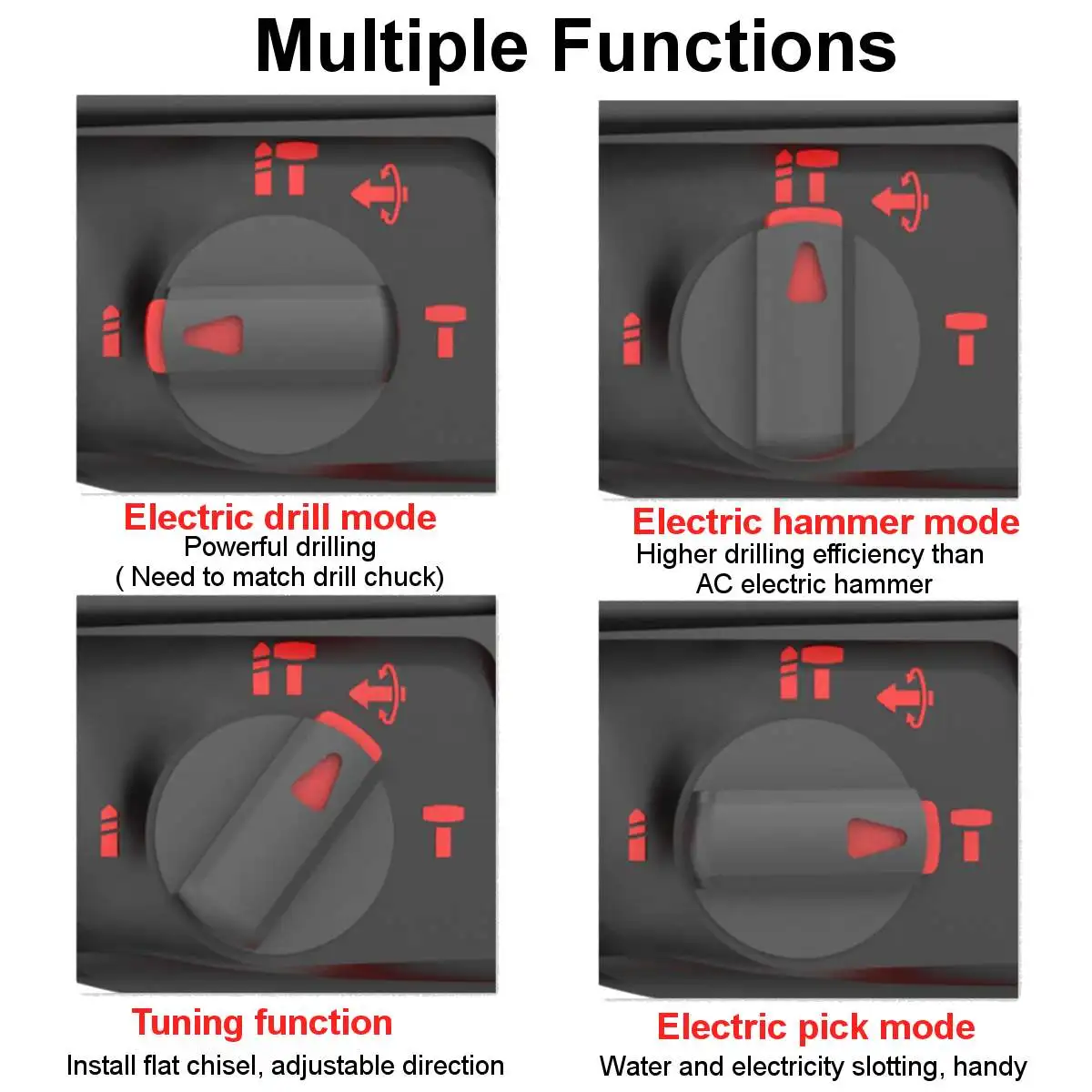 Multiple Functions

Electric drill mode
Powerful drilling
( Need to match drill chuck)

Electric hammer mode
Higher drilling efficiency than AC electric hammer

Tuning function
Install flat chisel, adjustable direction

Electric pick mode
Water and electricity slotting, handy