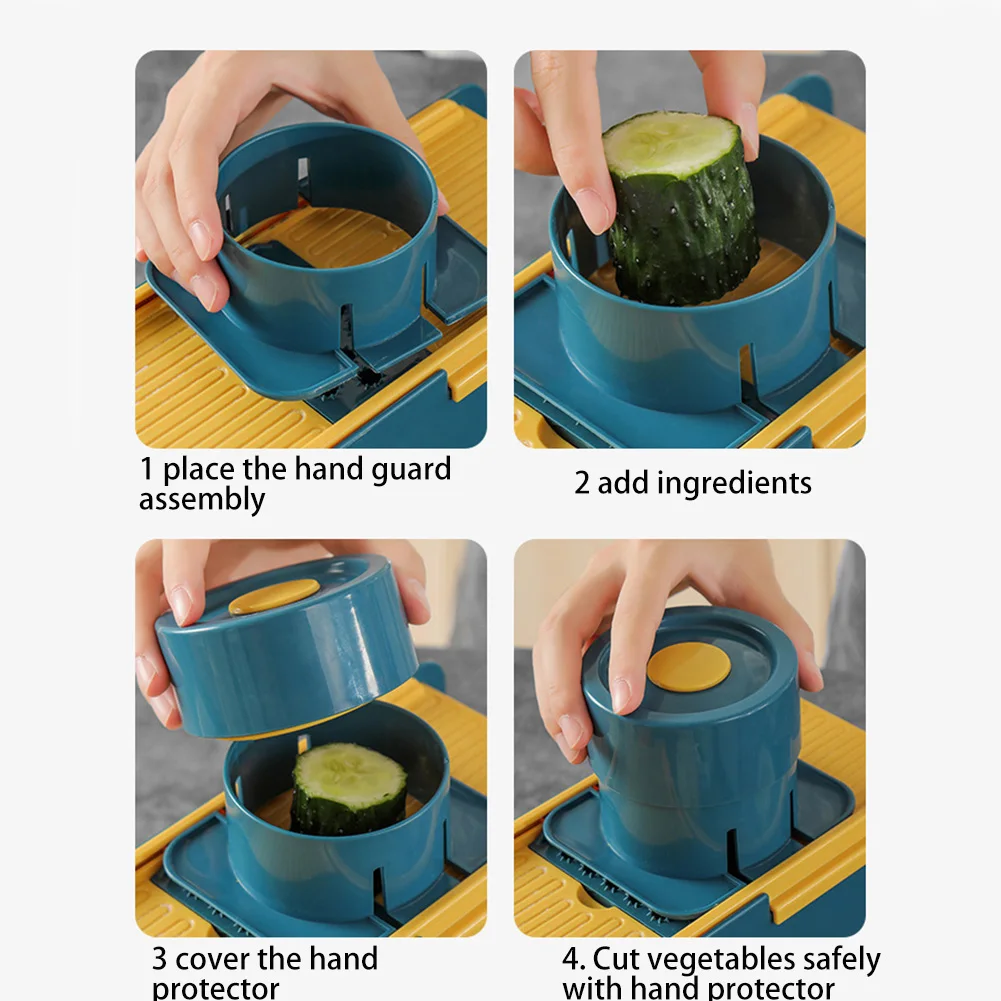 1 place the hand guard assembly

2 add ingredients

3 cover the hand protector

4. Cut vegetables safely with hand protector