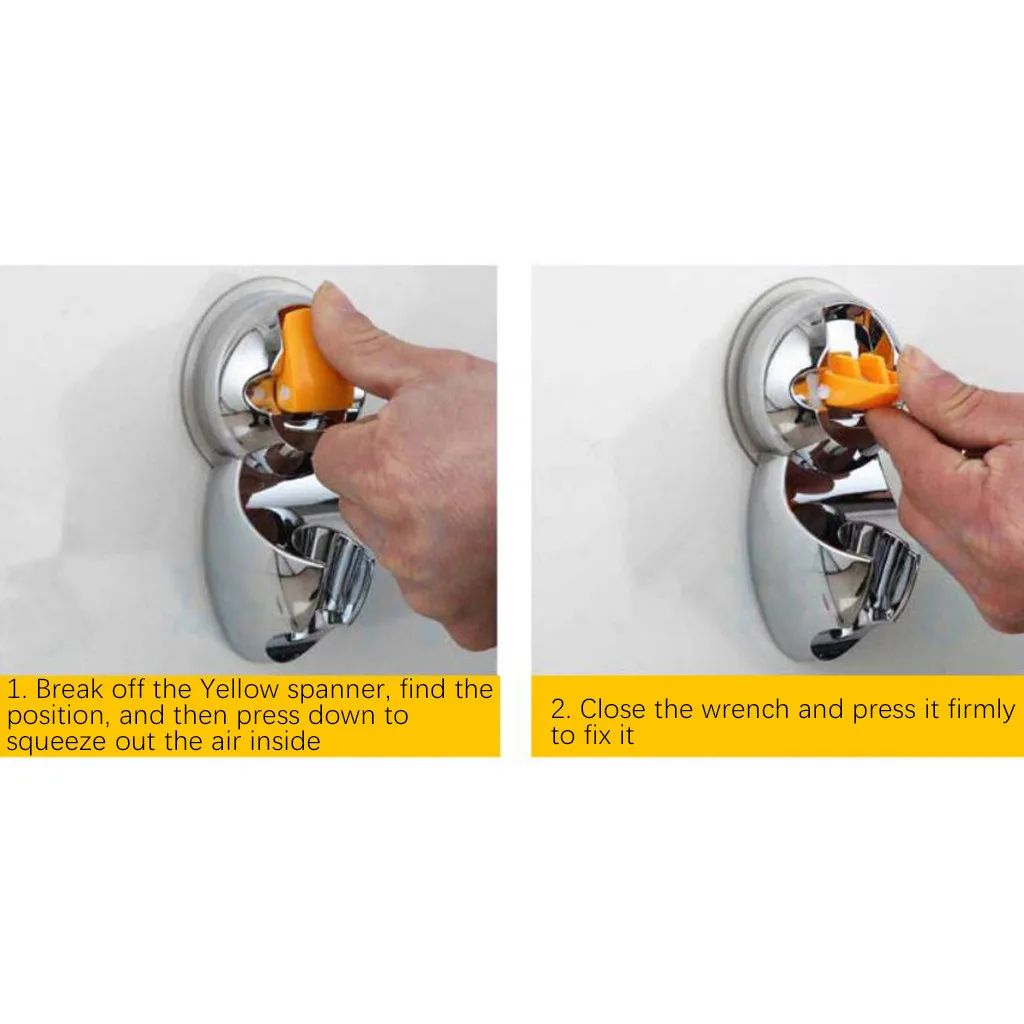 1. Break off the Yellow spanner, find the position, and then press down to squeeze out the air inside

2. Close the wrench and press it firmly to fix it