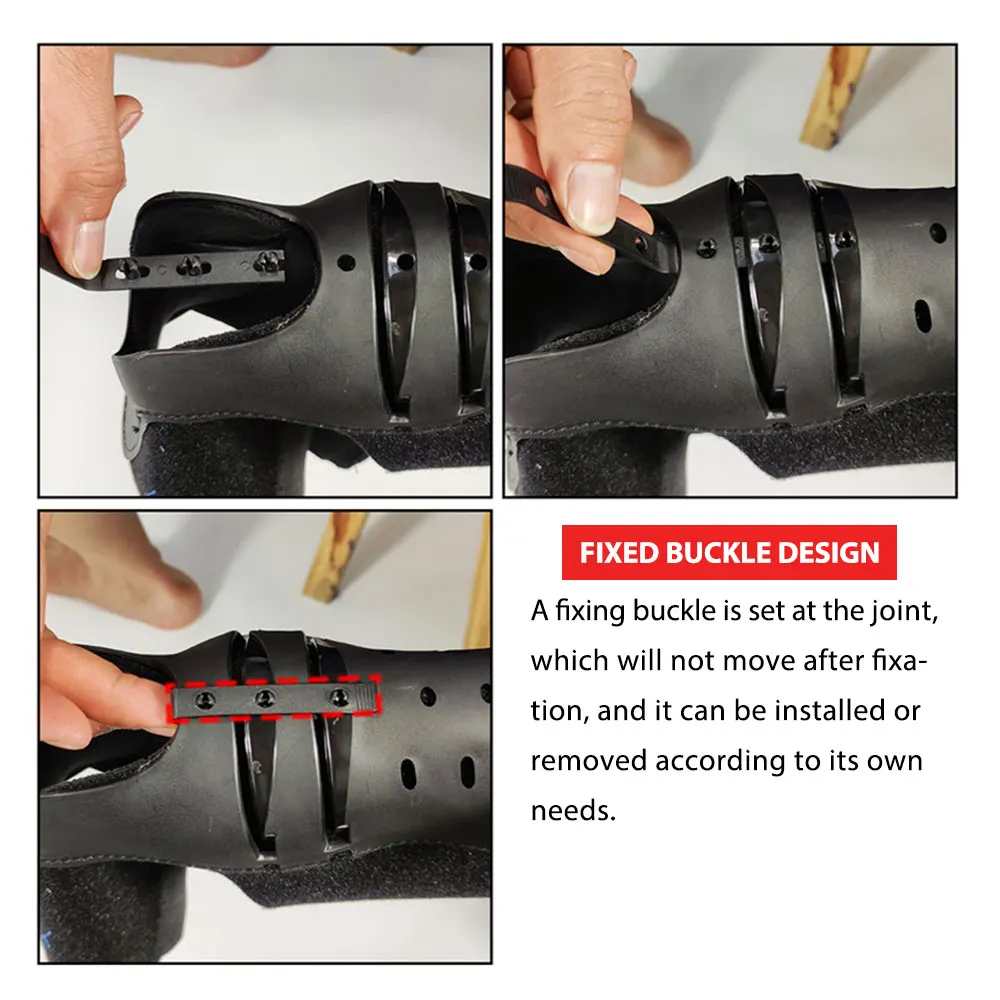 FIXED BUCKLE DESIGN

A fixing buckle is set at the joint, which will not move after fixation, and it can be installed or removed according to its own needs.