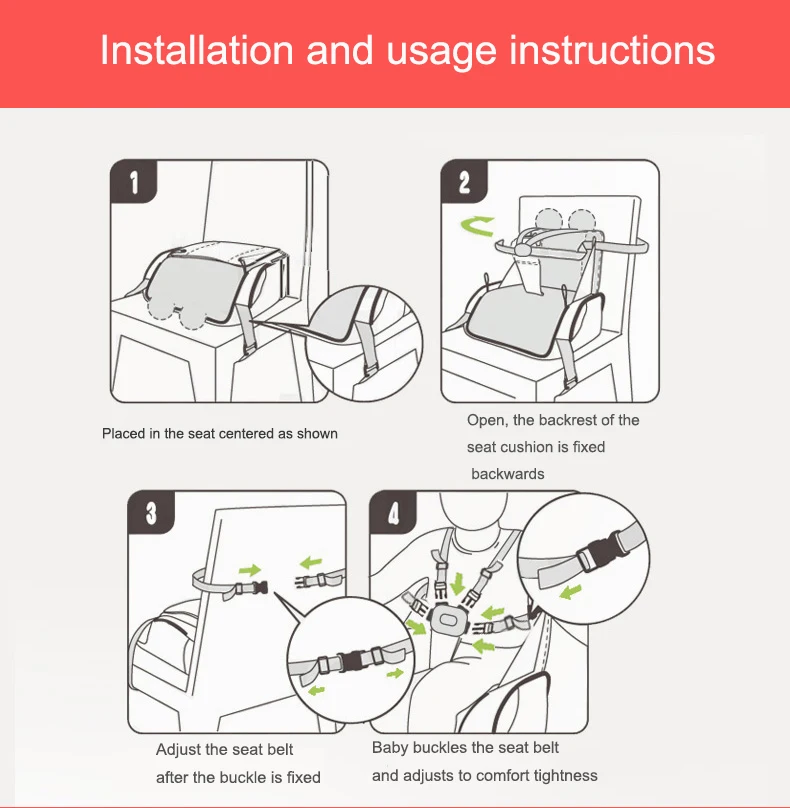 Installation and usage instructions

1

Placed in the seat centered as shown

2

Open, the backrest of the seat cushion is fixed backwards

3

Adjust the seat belt after the buckle is fixed

4

Baby buckles the seat belt and adjusts to comfort tightness