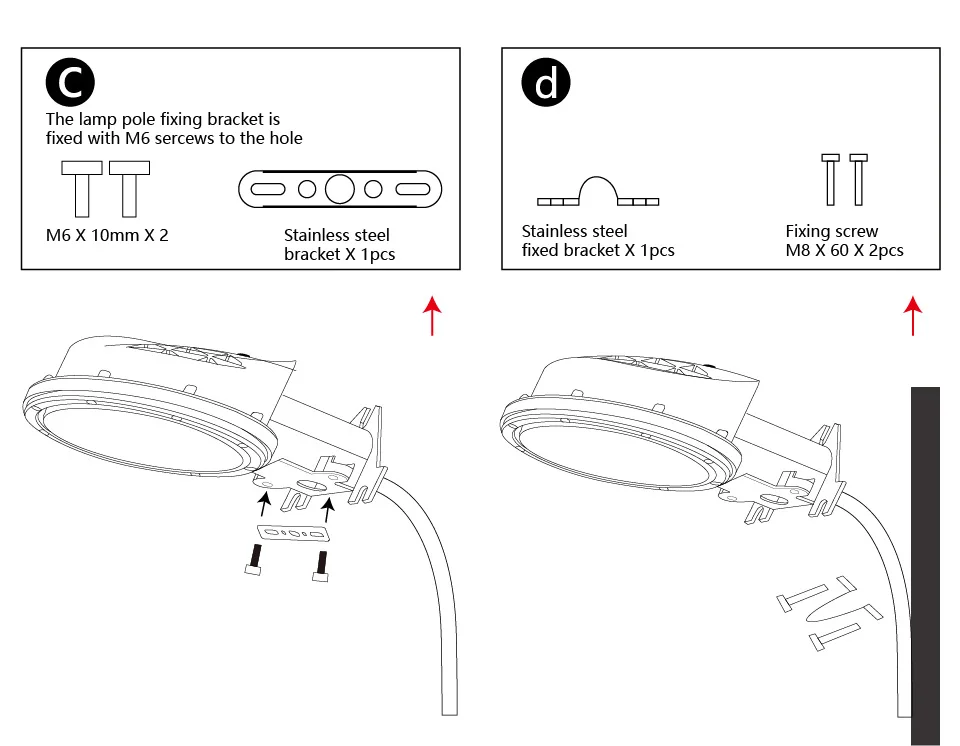 C
The lamp pole fixing bracket is fixed with M6 sercews to the hole

M6 X 10mm X 2

Stainless steel bracket X 1pcs

d

Stainless steel fixed bracket X 1pcs

Fixing screw M8 X 60 X 2pcs