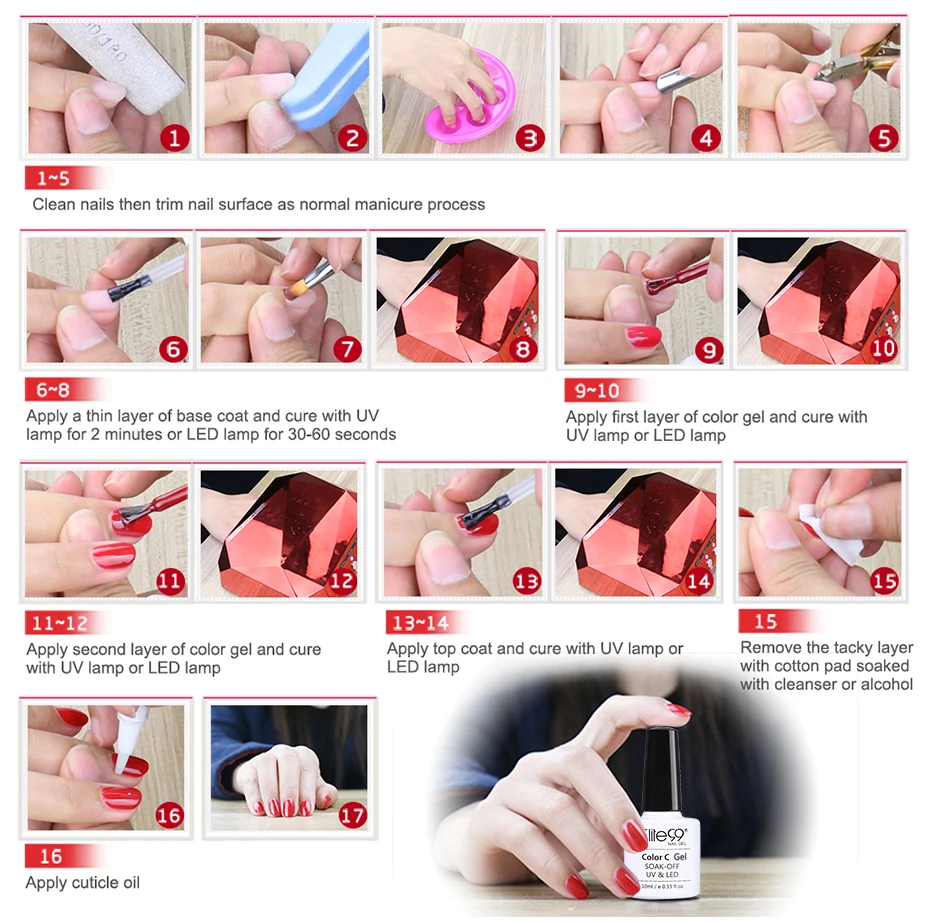 100/180

1 2 3 4 5

1~5

Clean nails then trim nail surface as normal manicure process

6 7 8 9 10

6~8

Apply a thin layer of base coat and cure with UV lamp for 2 minutes or LED lamp for 30-60 seconds

9~10

Apply first layer of color gel and cure with UV lamp or LED lamp

11 12 13 14 15

11~12

Apply second layer of color gel and cure with UV lamp or LED lamp

13~14

Apply top coat and cure with UV lamp or LED lamp

15

Remove the tacky layer with cotton pad soaked with cleanser or alcohol

16 17

16

Apply cuticle oil

Elite99 NAIL GEL
Color C Gel
SOAK-OFF
UV & LED
10ml / e 0.33 fl oz