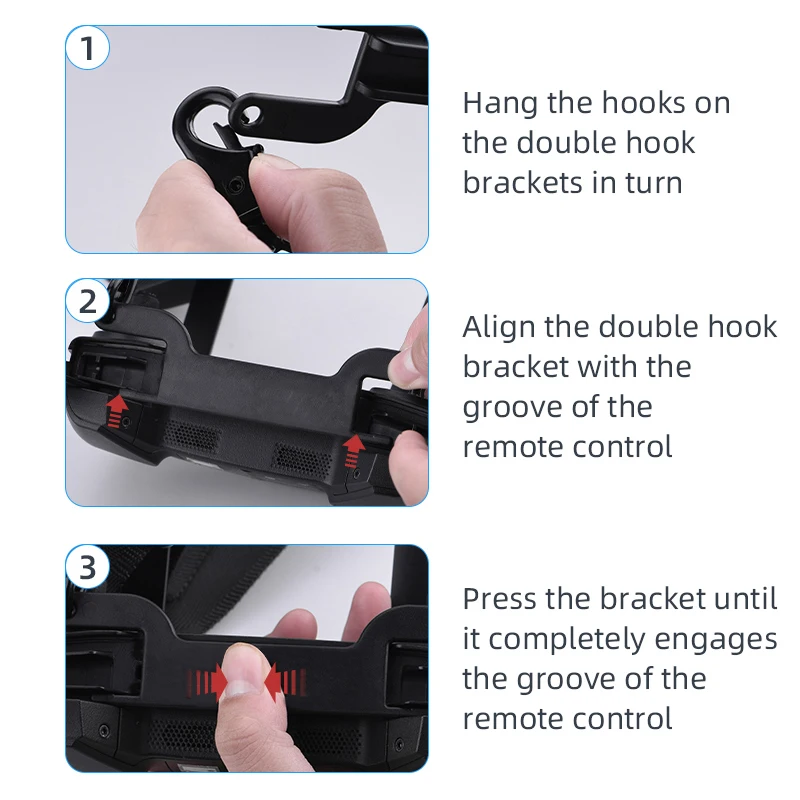 1

Hang the hooks on the double hook brackets in turn

2

Align the double hook bracket with the groove of the remote control

3

Press the bracket until it completely engages the groove of the remote control