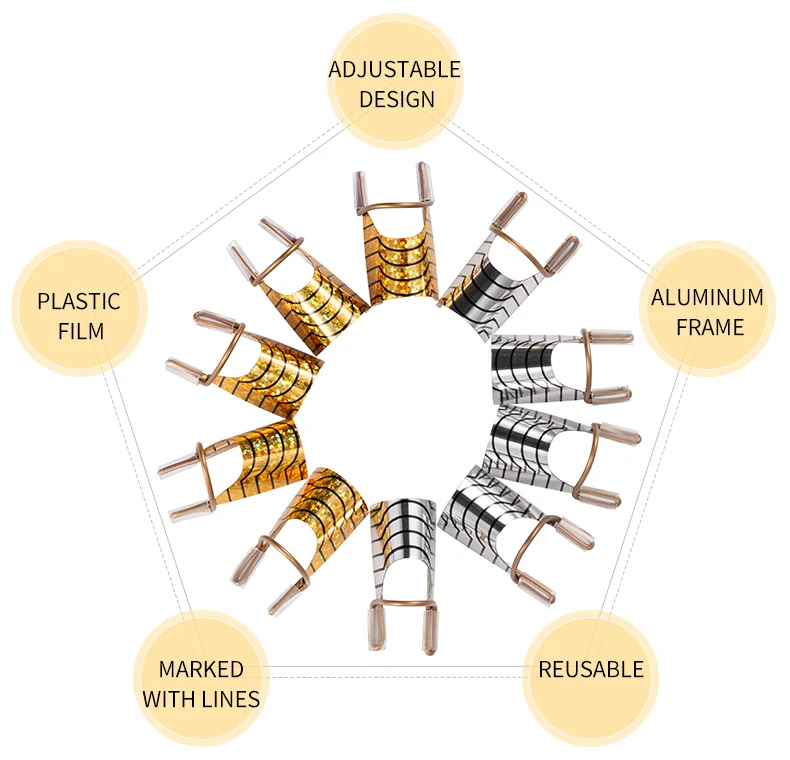 ADJUSTABLE DESIGN

PLASTIC FILM

ALUMINUM FRAME

MARKED WITH LINES

REUSABLE