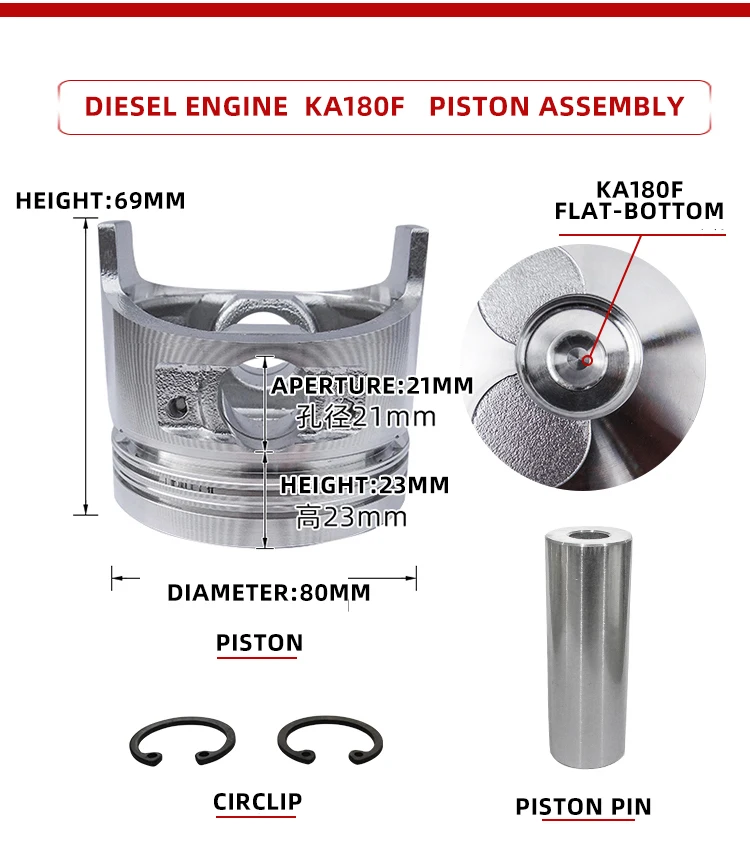 DIESEL ENGINE KA180F PISTON ASSEMBLY

HEIGHT:69MM

KA180F
FLAT-BOTTOM

APERTURE:21MM
孔径21mm

HEIGHT:23MM
高23mm

DIAMETER:80MM

PISTON

CIRCLIP

PISTON PIN