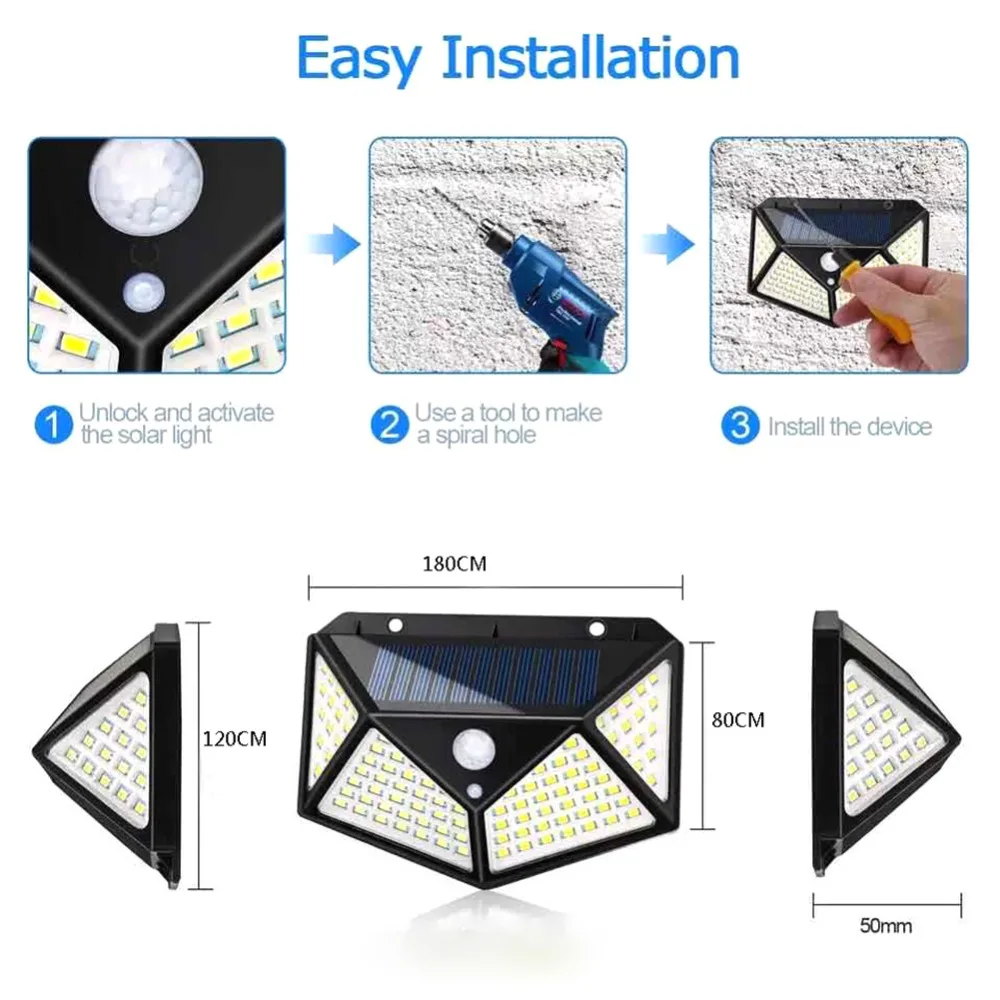 Easy Installation

1 Unlock and activate the solar light

2 Use a tool to make a spiral hole

3 Install the device

180CM

120CM

80CM

50mm