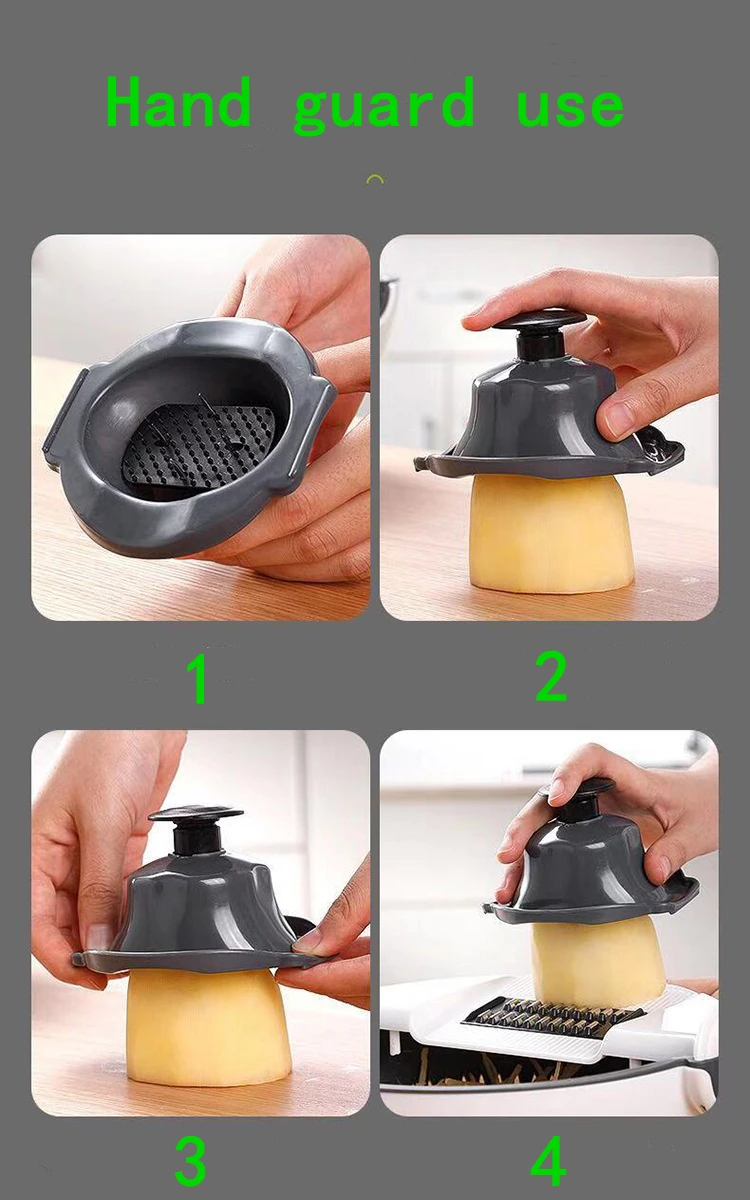 Hand guard use

1

2

3

4