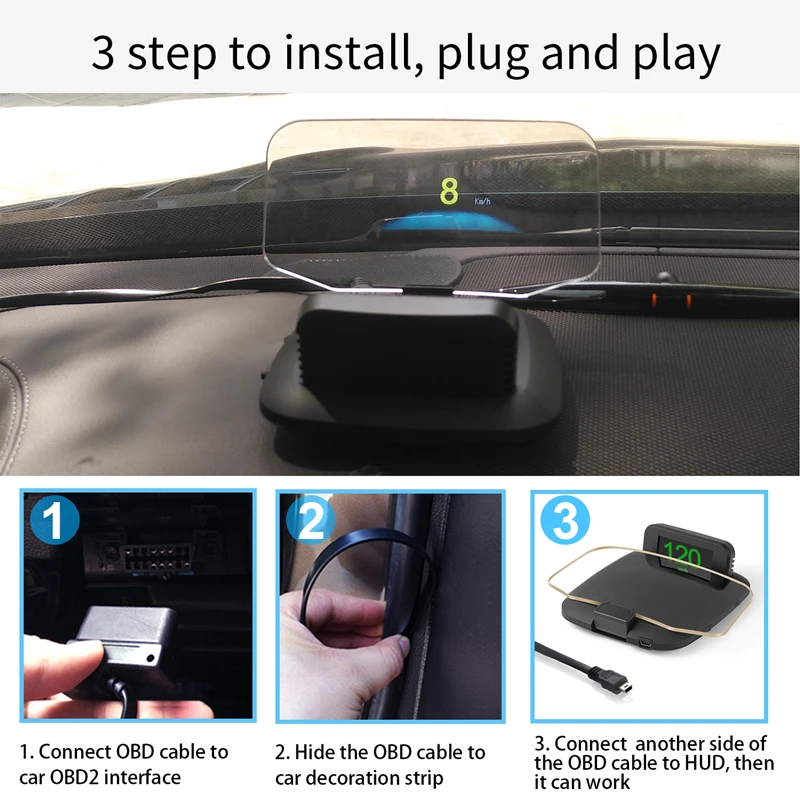 3 step to install, plug and play

8 Km/h

1

2

3

120

1. Connect OBD cable to car OBD2 interface

2. Hide the OBD cable to car decoration strip

3. Connect another side of the OBD cable to HUD, then it can work