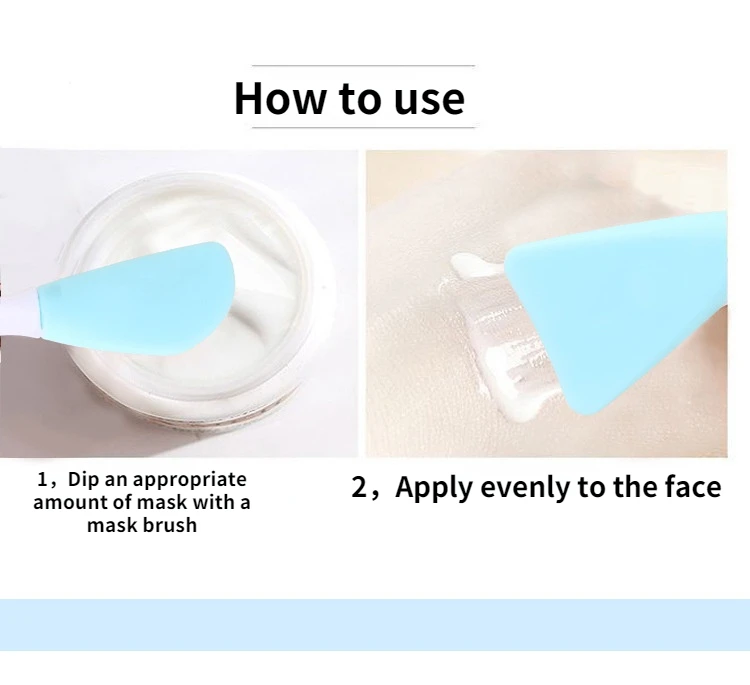 How to use

1，Dip an appropriate amount of mask with a mask brush

2，Apply evenly to the face