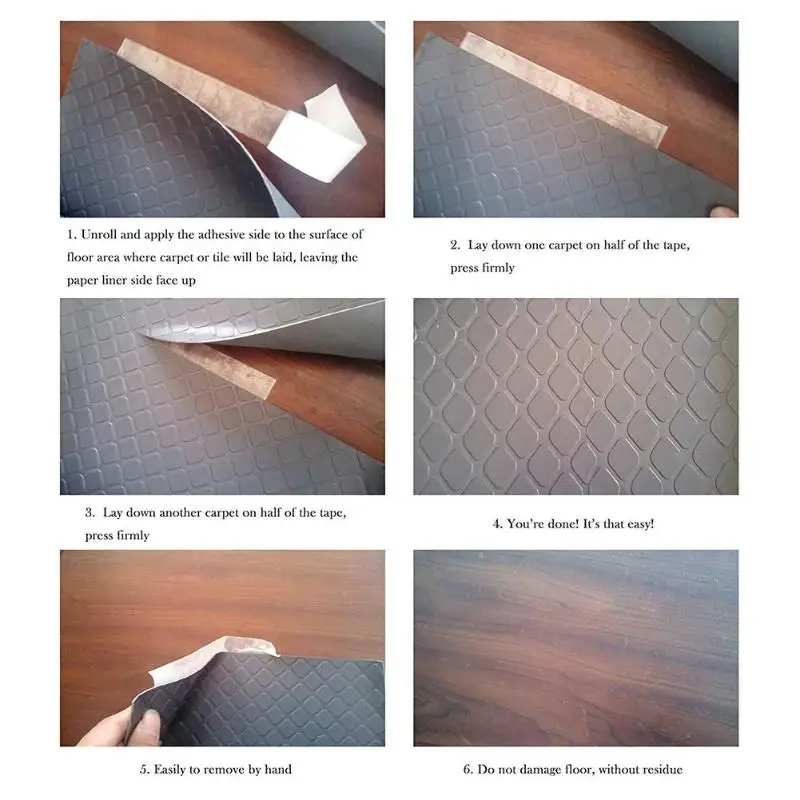 1. Unroll and apply the adhesive side to the surface of floor area where carpet or tile will be laid, leaving the paper liner side face up

2. Lay down one carpet on half of the tape, press firmly

3. Lay down another carpet on half of the tape, press firmly

4. You're done! It's that easy!

5. Easily to remove by hand

6. Do not damage floor, without residue