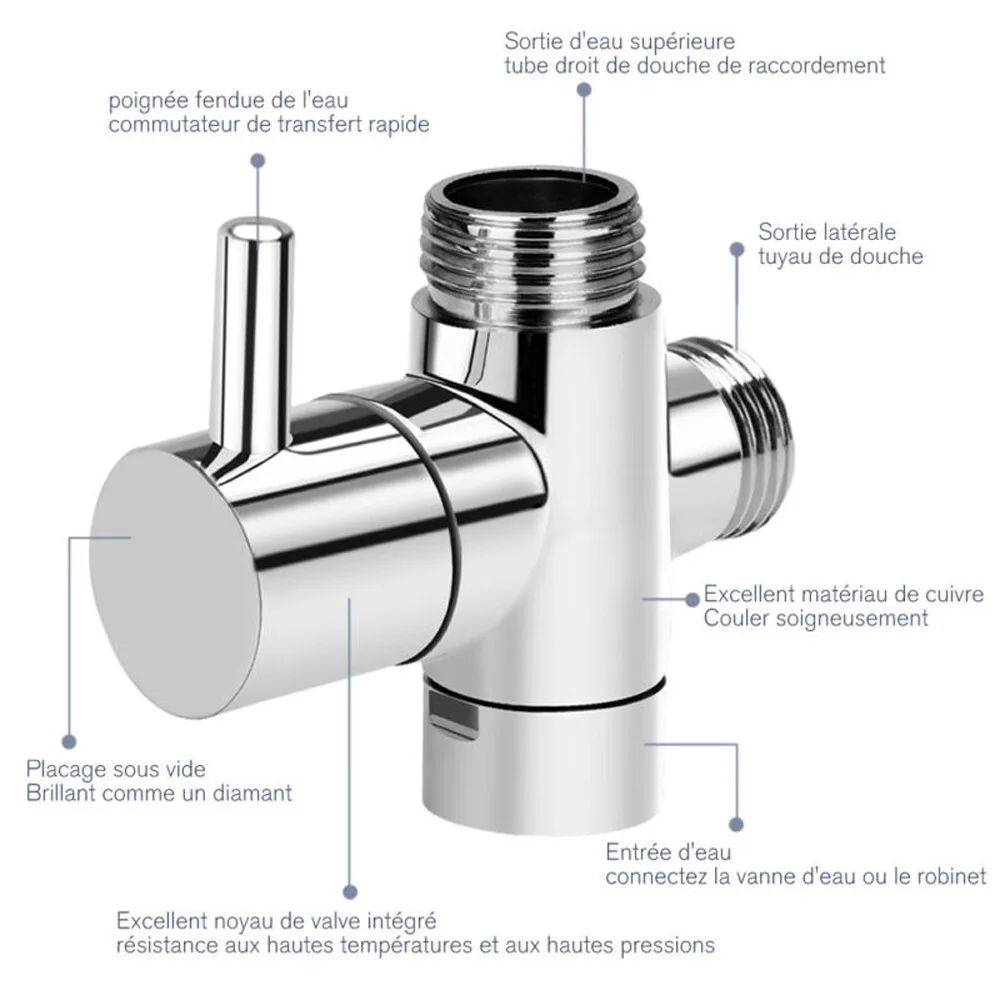 Sortie d'eau supérieure
tube droit de douche de raccordement

poignée fendue de l'eau
commutateur de transfert rapide

Sortie latérale
tuyau de douche

Excellent matériau de cuivre
Couler soigneusement

Placage sous vide
Brillant comme un diamant

Entrée d'eau
connectez la vanne d'eau ou le robinet

Excellent noyau de valve intégré
résistance aux hautes températures et aux hautes pressions