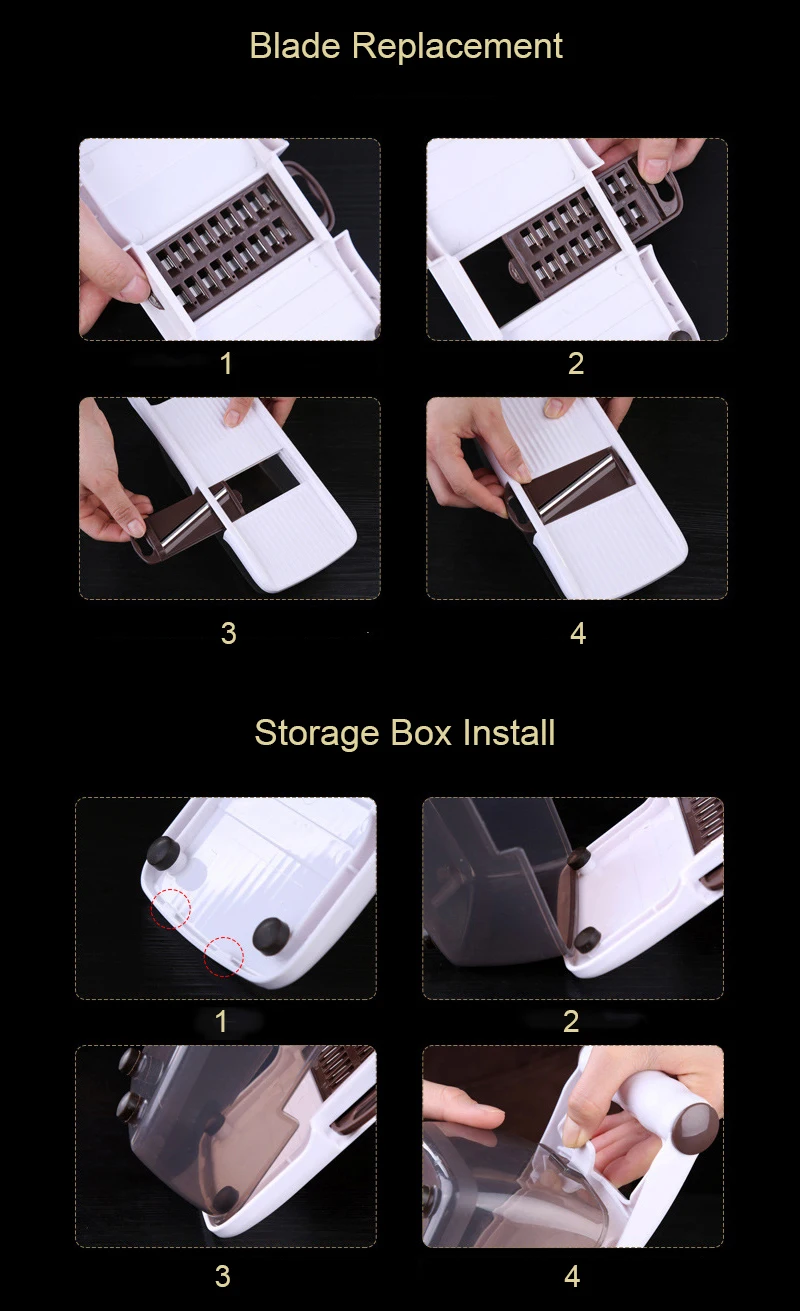 Blade Replacement

1

2

3

4

Storage Box Install

1

2

3

4