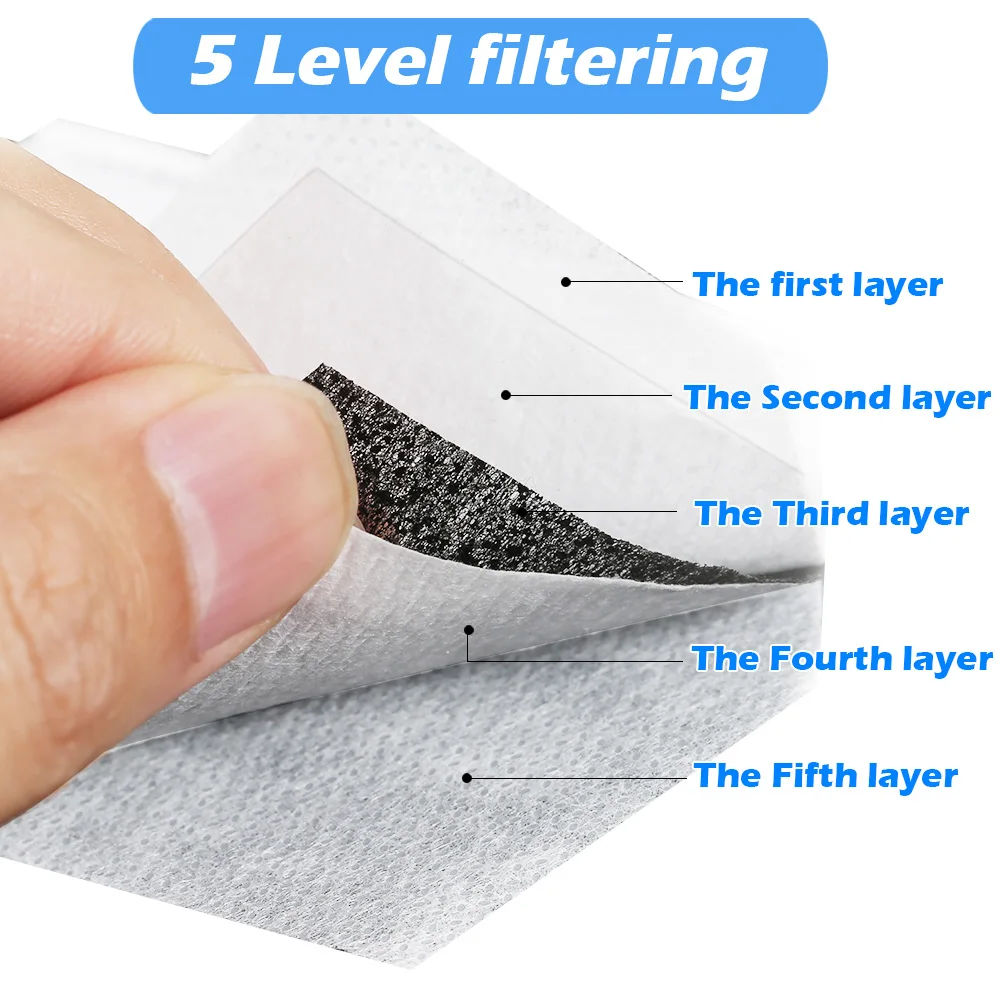 5 Level filtering

The first layer

The Second layer

The Third layer

The Fourth layer

The Fifth layer