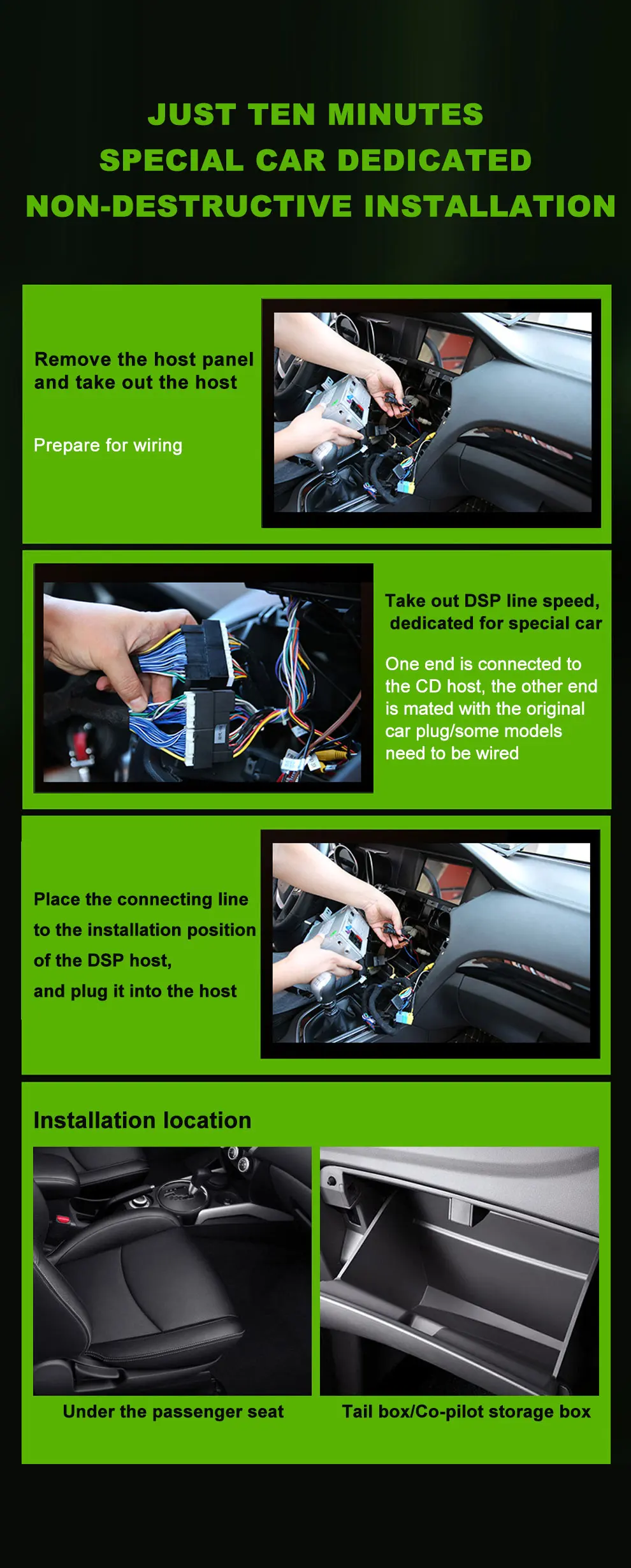 JUST TEN MINUTES
SPECIAL CAR DEDICATED
NON-DESTRUCTIVE INSTALLATION

Remove the host panel and take out the host

Prepare for wiring

Take out DSP line speed, dedicated for special car

One end is connected to the CD host, the other end is mated with the original car plug/some models need to be wired

Place the connecting line to the installation position of the DSP host, and plug it into the host

Installation location

Under the passenger seat

Tail box/Co-pilot storage box