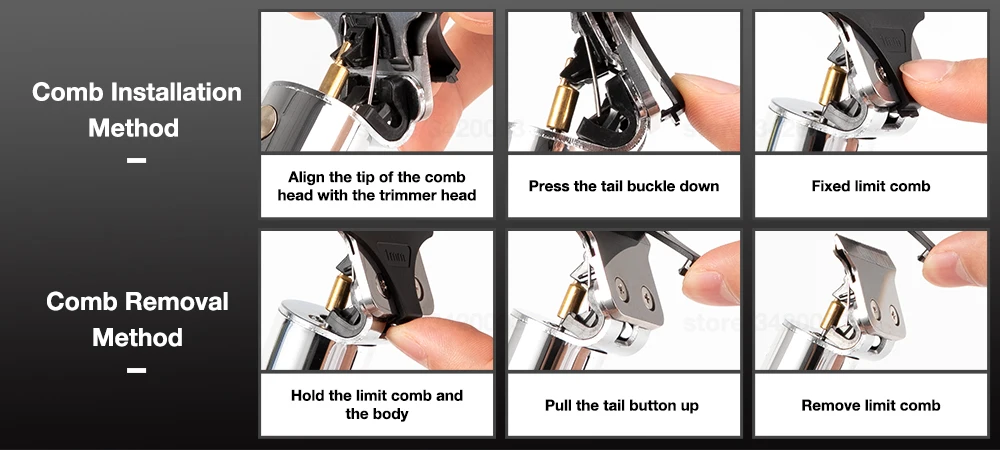 Comb Installation Method

Align the tip of the comb head with the trimmer head

Press the tail buckle down

Fixed limit comb

Comb Removal Method

Hold the limit comb and the body

Pull the tail button up

Remove limit comb