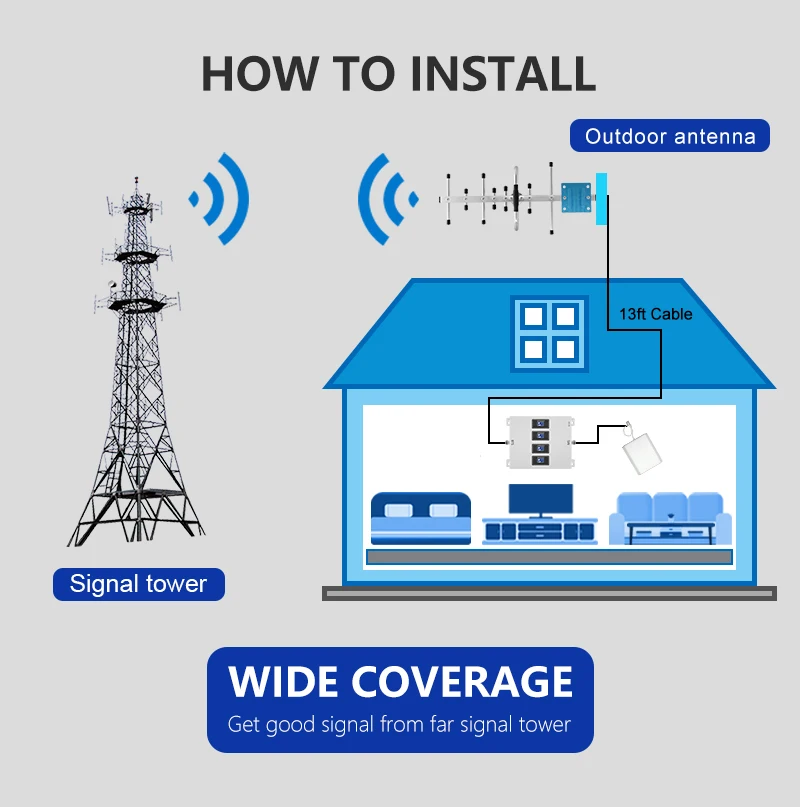 HOW TO INSTALL

Outdoor antenna

13ft Cable

Signal tower

WIDE COVERAGE
Get good signal from far signal tower