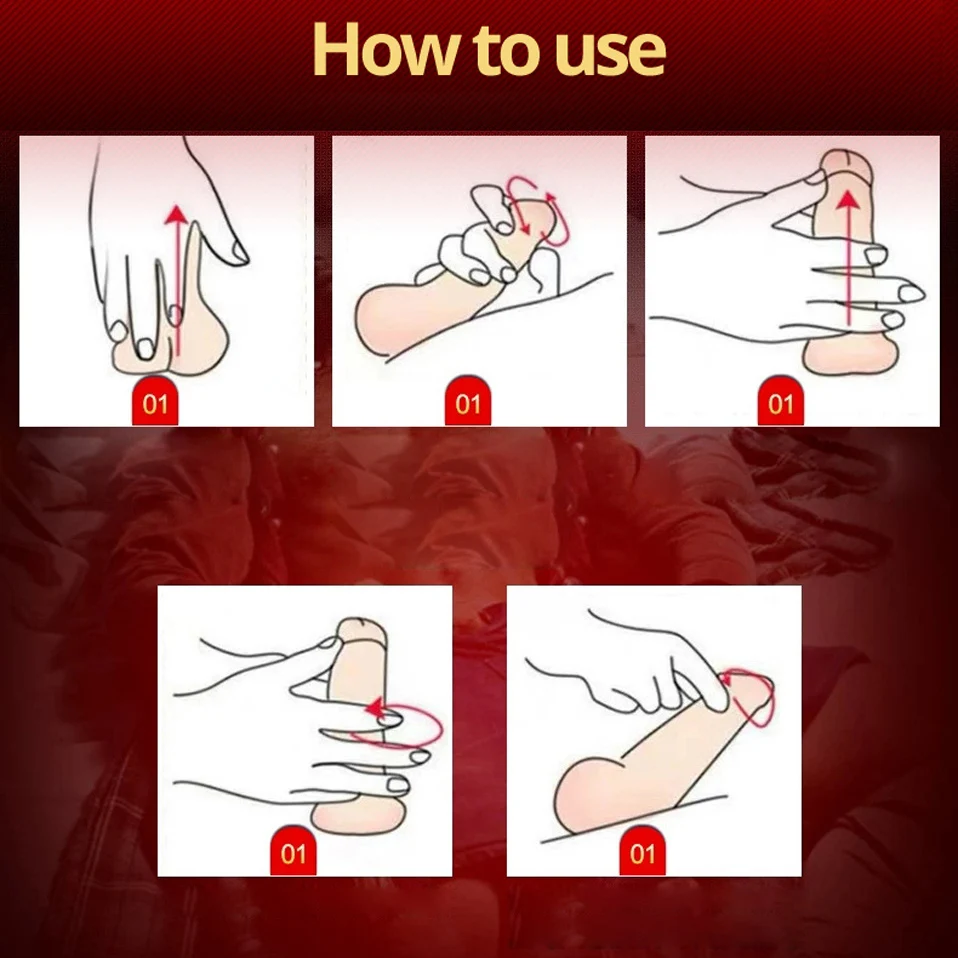 How to use

01

01

01

01

01