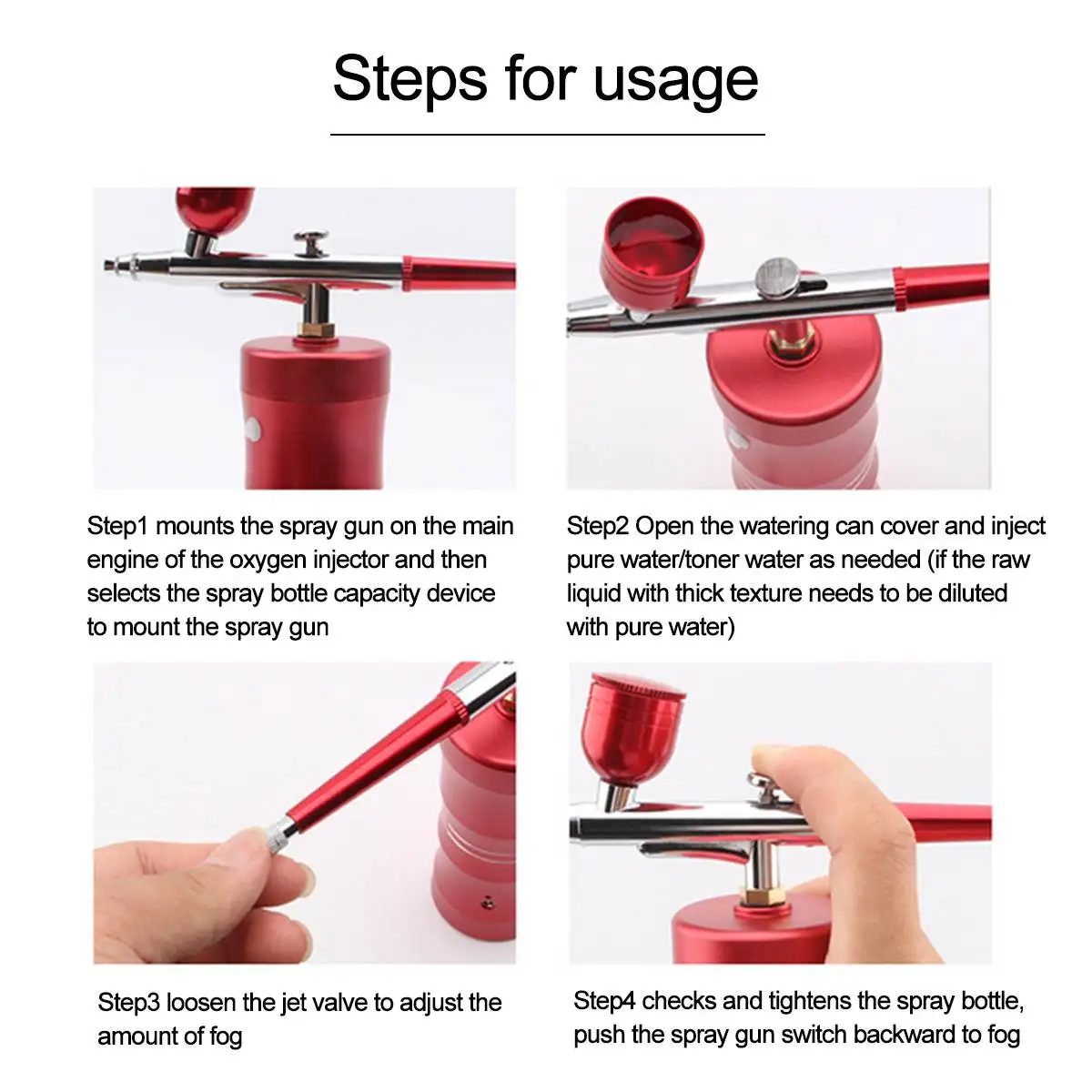 Steps for usage

Step1 mounts the spray gun on the main engine of the oxygen injector and then selects the spray bottle capacity device to mount the spray gun

Step2 Open the watering can cover and inject pure water/toner water as needed (if the raw liquid with thick texture needs to be diluted with pure water)

Step3 loosen the jet valve to adjust the amount of fog

Step4 checks and tightens the spray bottle, push the spray gun switch backward to fog