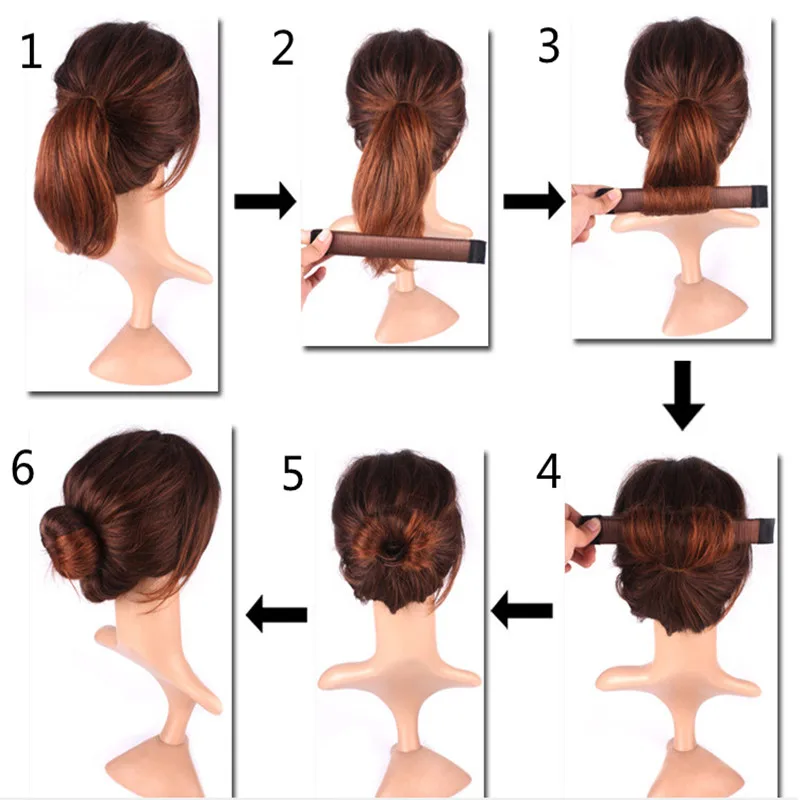 1

2

3

4

5

6