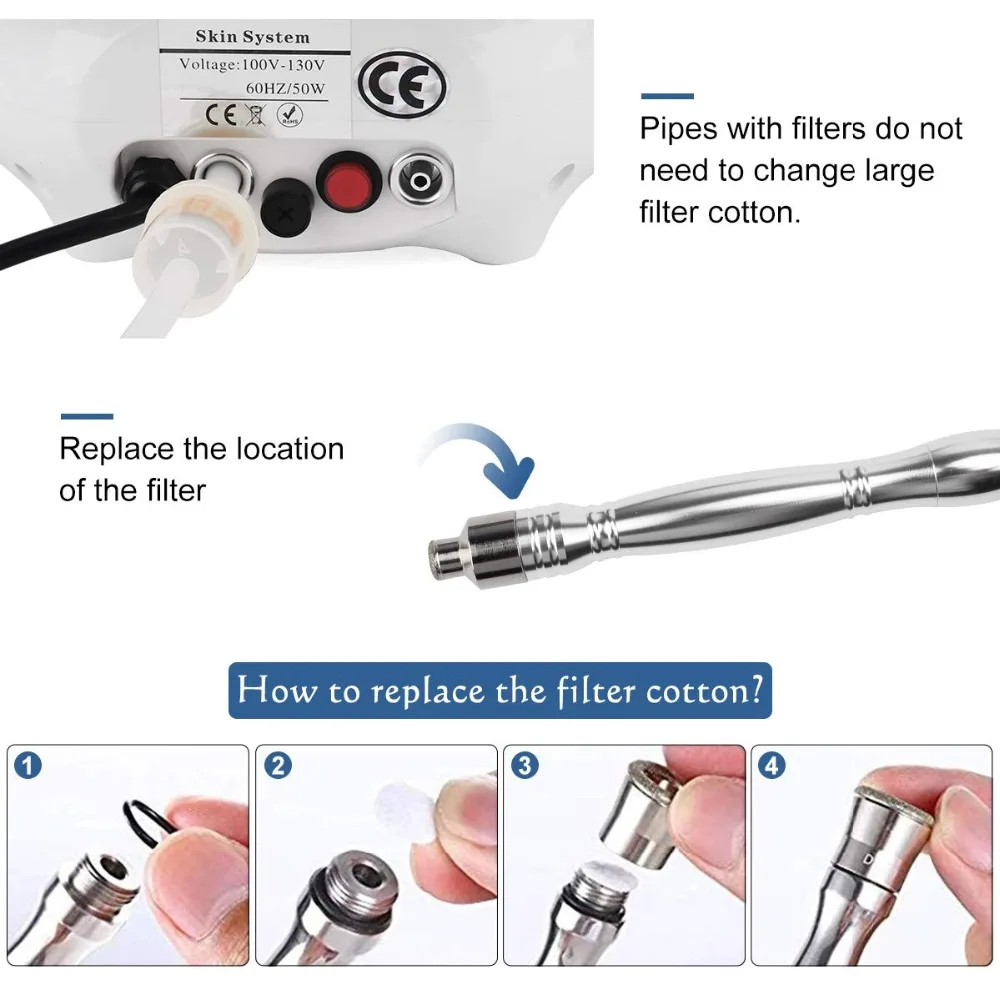 Skin System
Voltage:100V-130V
60HZ/50W
CE
CE
RoHS

Pipes with filters do not need to change large filter cotton.

Replace the location of the filter

How to replace the filter cotton?

1

2

3

4
D