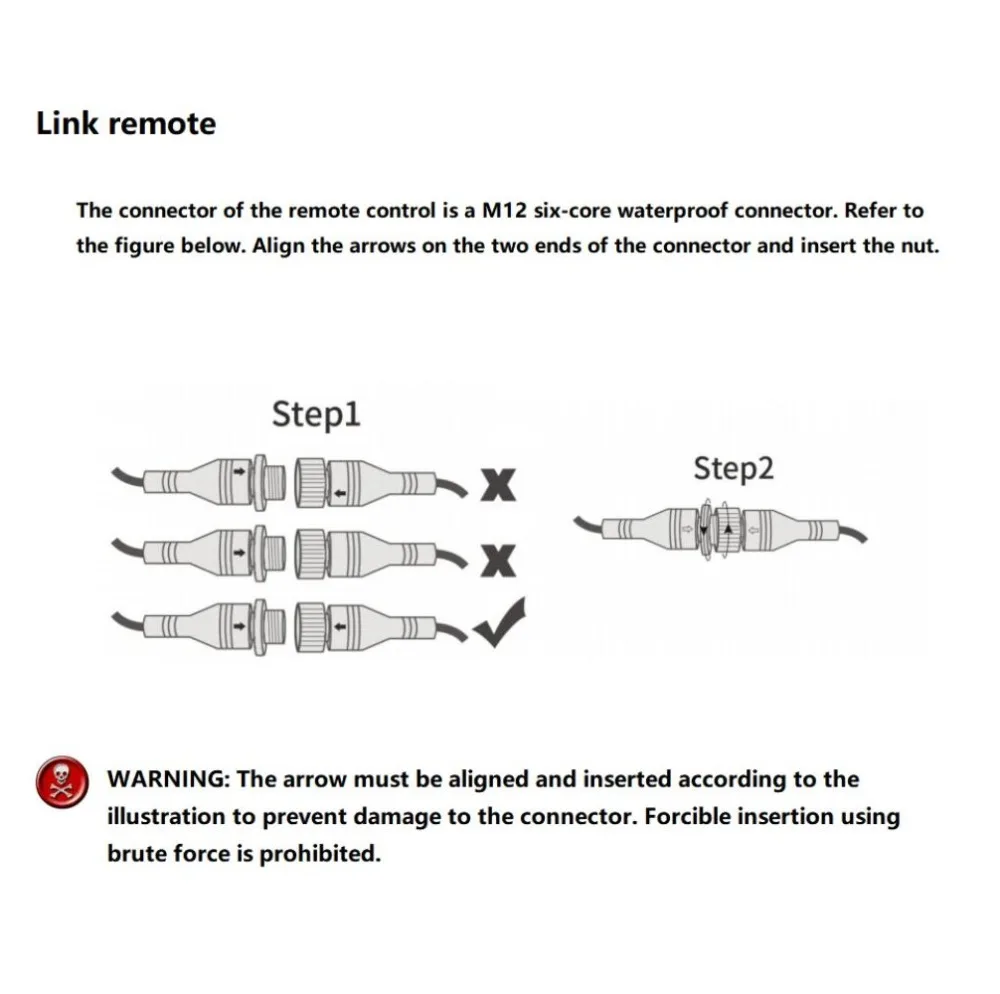 Link remote

The connector of the remote control is a M12 six-core waterproof connector. Refer to the figure below. Align the arrows on the two ends of the connector and insert the nut.

Step1

Step2

WARNING: The arrow must be aligned and inserted according to the illustration to prevent damage to the connector. Forcible insertion using brute force is prohibited.