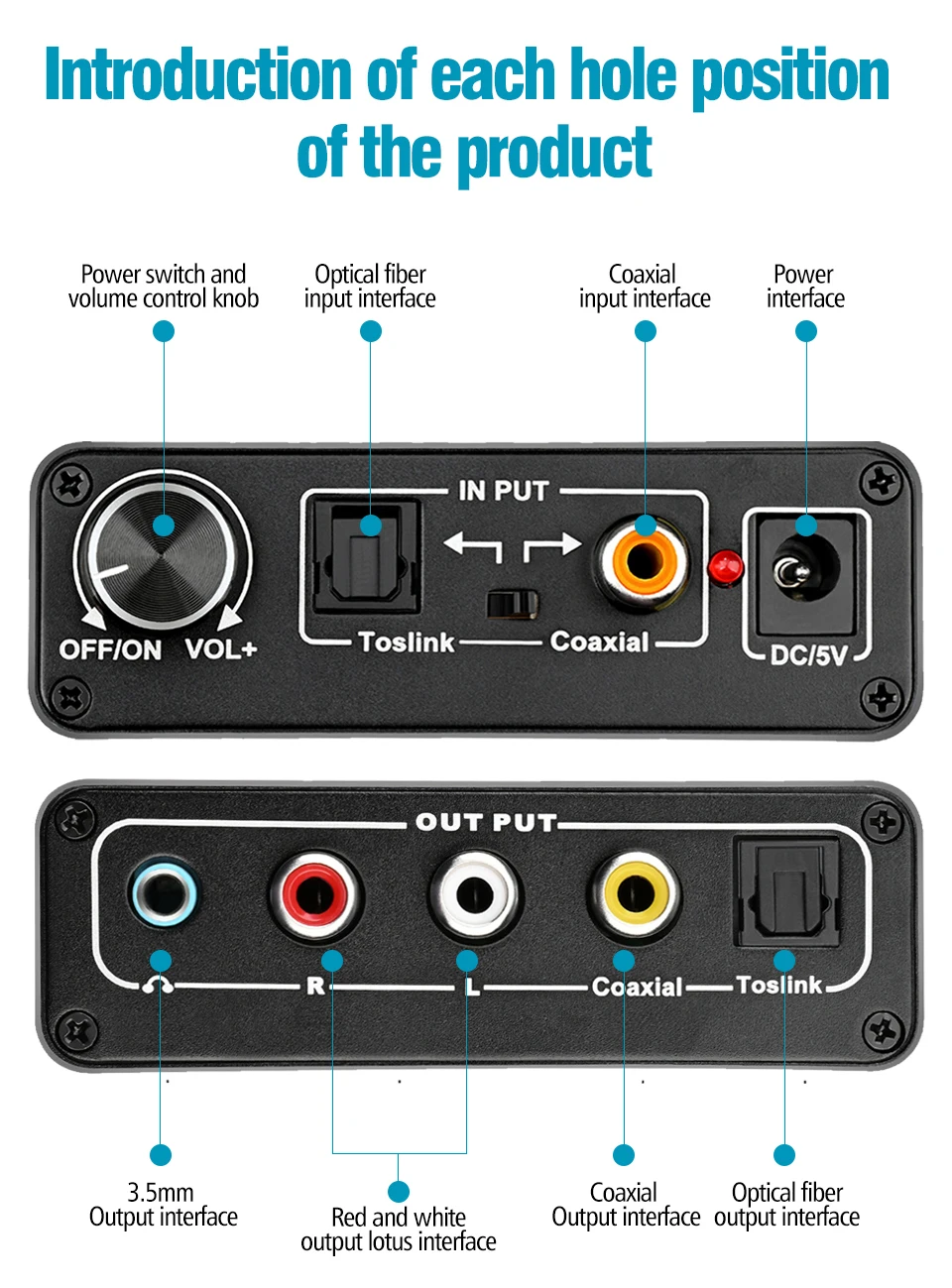 Introduction of each hole position of the product

Power switch and volume control knob

Optical fiber input interface

Coaxial input interface

Power interface

IN PUT

OFF/ON VOL+

Toslink

Coaxial

DC/5V

OUT PUT

R

L

Coaxial

Toslink

3.5mm Output interface

Red and white output lotus interface

Coaxial Output interface

Optical fiber output interface