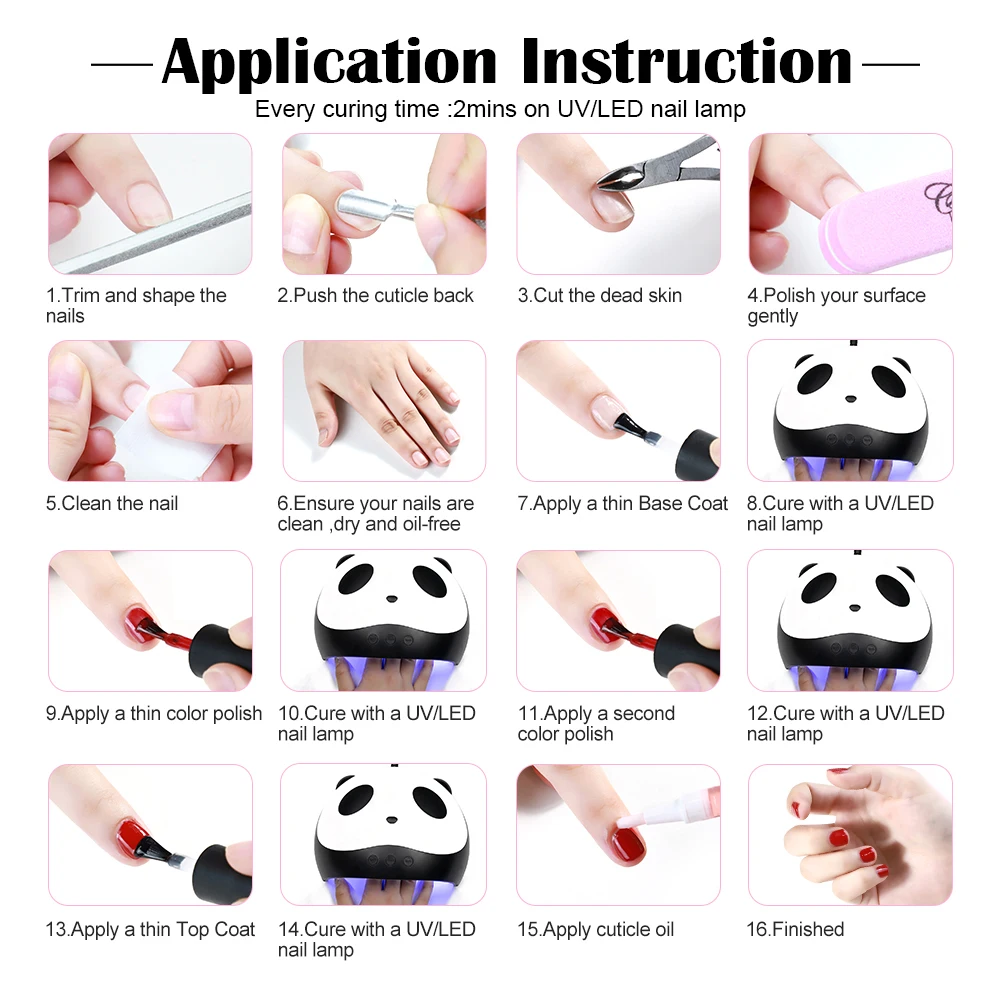 Application Instruction

Every curing time :2mins on UV/LED nail lamp

1.Trim and shape the nails

2.Push the cuticle back

3.Cut the dead skin

4.Polish your surface gently

5.Clean the nail

6.Ensure your nails are clean ,dry and oil-free

7.Apply a thin Base Coat

8.Cure with a UV/LED nail lamp

9.Apply a thin color polish

10.Cure with a UV/LED nail lamp

11.Apply a second color polish

12.Cure with a UV/LED nail lamp

13.Apply a thin Top Coat

14.Cure with a UV/LED nail lamp

15.Apply cuticle oil

16.Finished