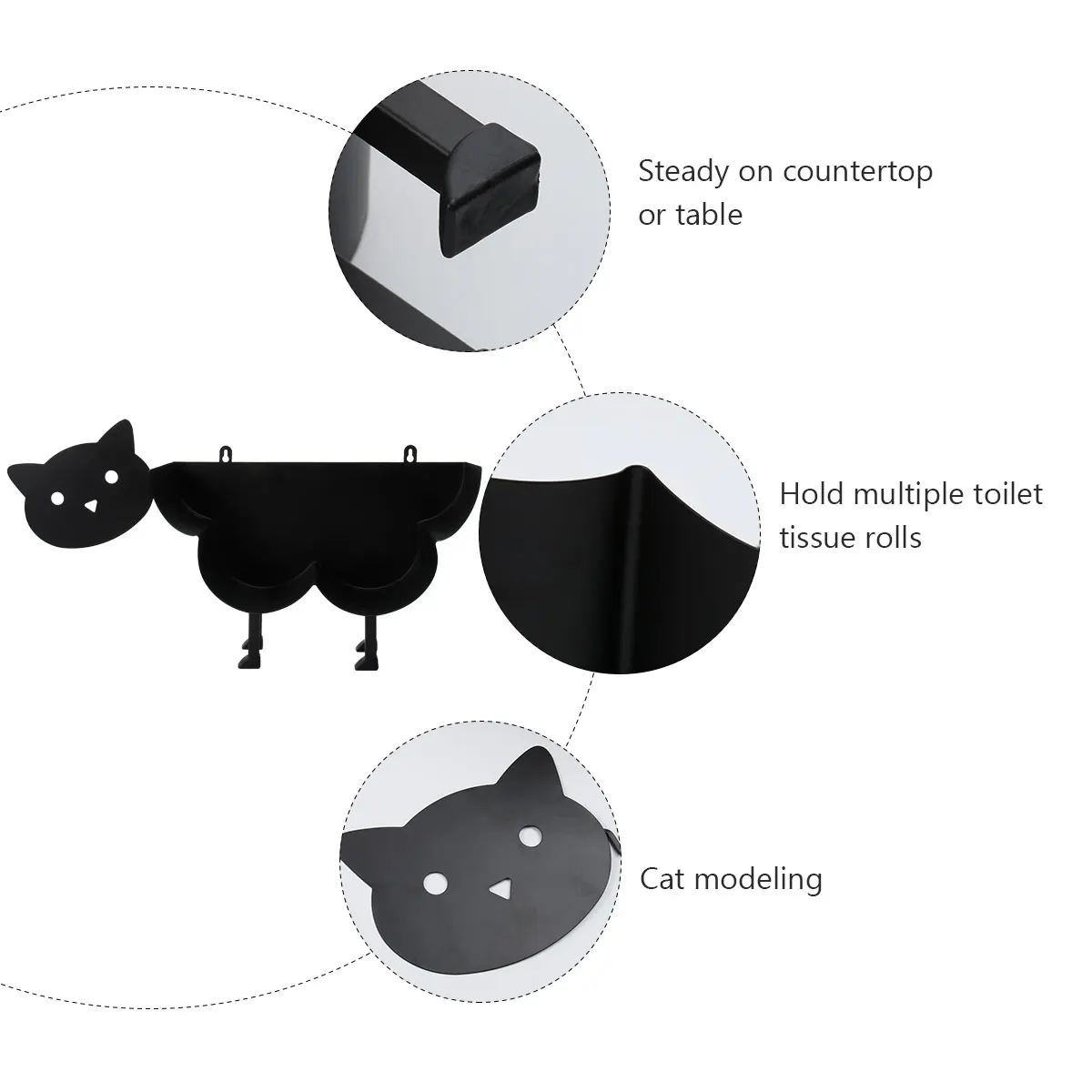 Steady on countertop or table

Hold multiple toilet tissue rolls

Cat modeling