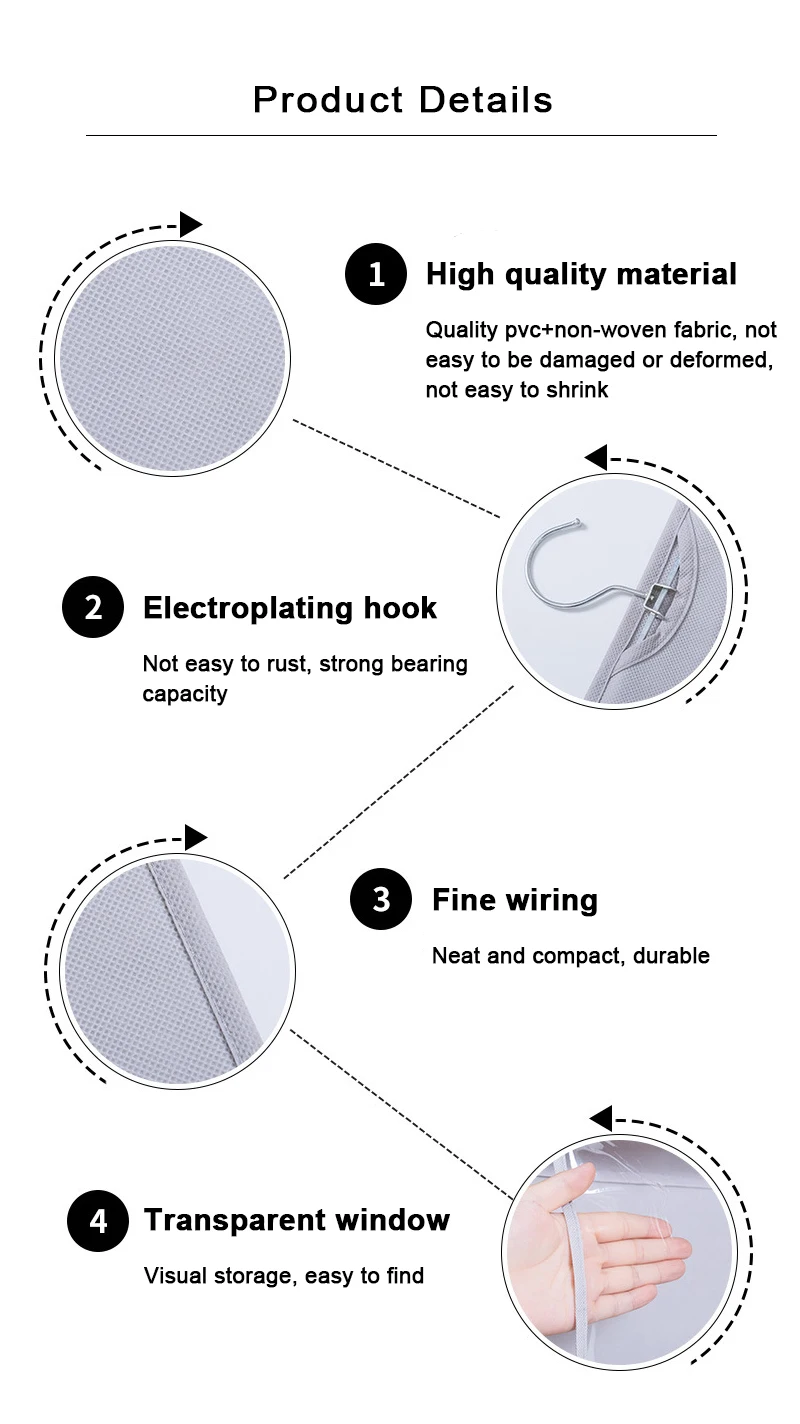 Product Details

1 High quality material

Quality pvc+non-woven fabric, not easy to be damaged or deformed, not easy to shrink

2 Electroplating hook

Not easy to rust, strong bearing capacity

3 Fine wiring

Neat and compact, durable

4 Transparent window

Visual storage, easy to find