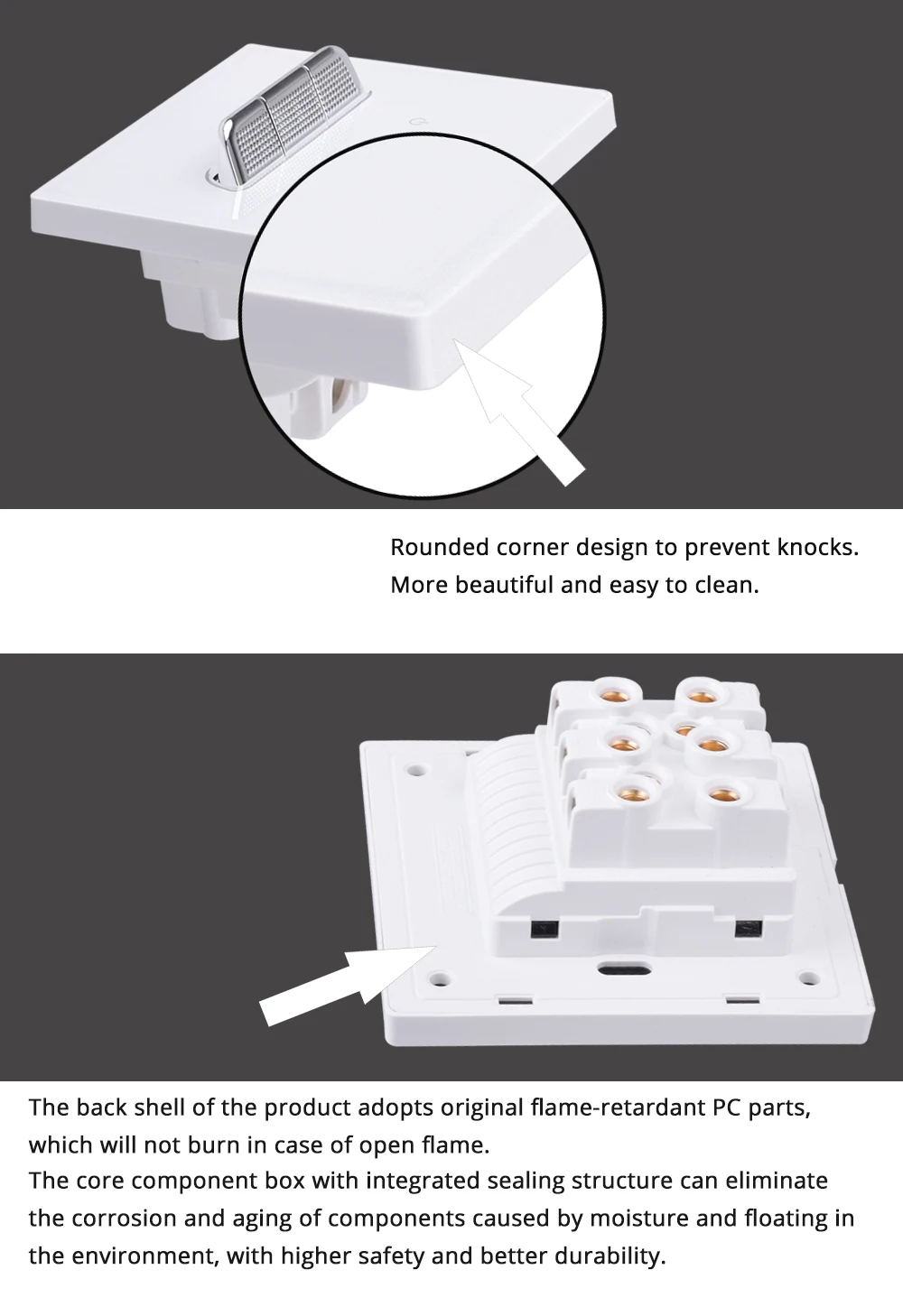 Rounded corner design to prevent knocks.
More beautiful and easy to clean.

The back shell of the product adopts original flame-retardant PC parts, which will not burn in case of open flame.
The core component box with integrated sealing structure can eliminate the corrosion and aging of components caused by moisture and floating in the environment, with higher safety and better durability.