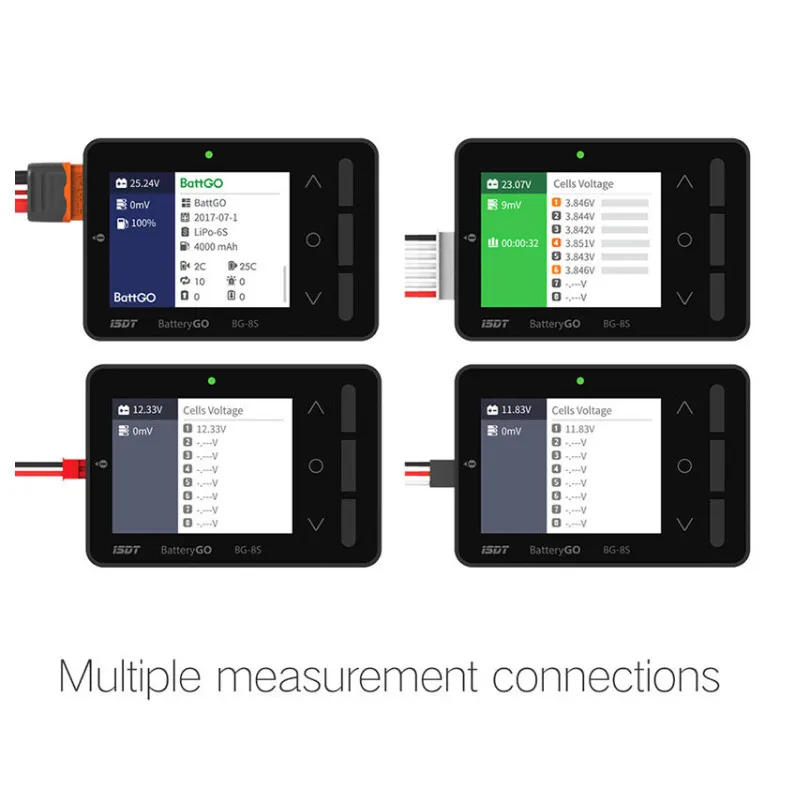 25.24V
0mV
100%
BattGO
BattGO
BattGO
2017-07-1
LiPo-6S
4000 mAh
2C 25C
10 0
0 0
ISDT BatteryGO BG-8S

23.07V
9mV
00:00:32
Cells Voltage
1 3.846V
2 3.844V
3 3.842V
4 3.851V
5 3.843V
6 3.846V
7 -.---V
8 -.---V
ISDT BatteryGO BG-8S

12.33V
0mV
Cells Voltage
1 12.33V
2 -.---V
3 -.---V
4 -.---V
5 -.---V
6 -.---V
7 -.---V
8 -.---V
ISDT BatteryGO BG-8S

11.83V
0mV
Cells Voltage
1 11.83V
2 -.---V
3 -.---V
4 -.---V
5 -.---V
6 -.---V
7 -.---V
8 -.---V
ISDT BatteryGO BG-8S

Multiple measurement connections