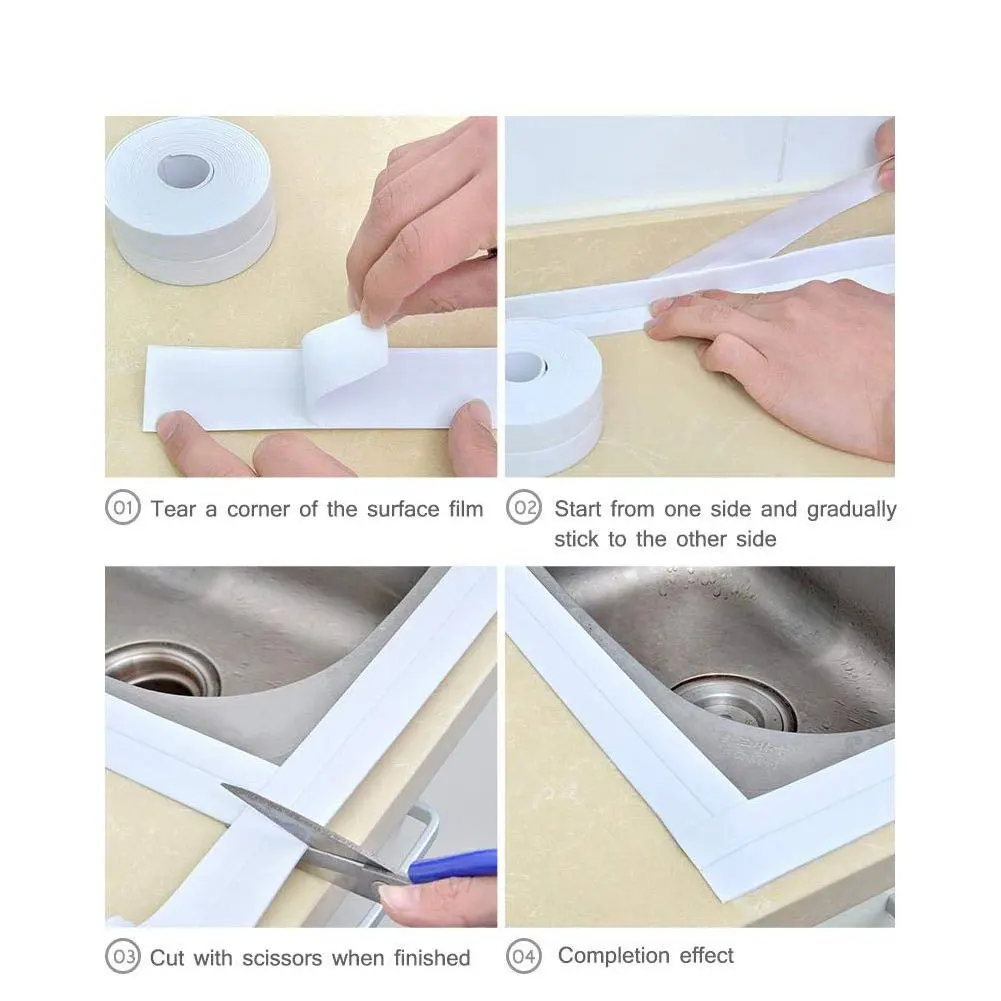 01 Tear a corner of the surface film

02 Start from one side and gradually stick to the other side

03 Cut with scissors when finished

04 Completion effect