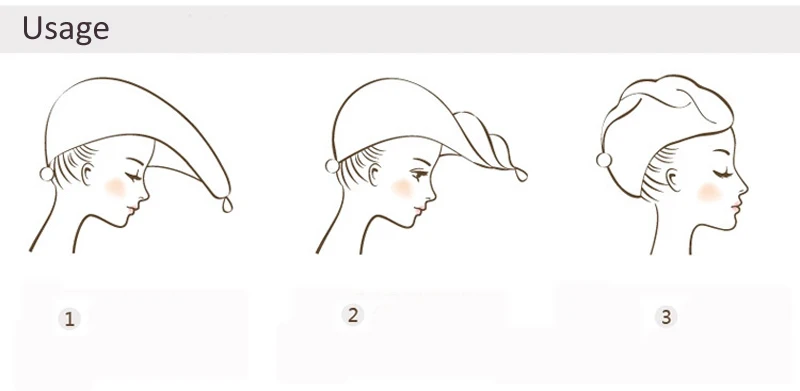 Usage

1

2

3